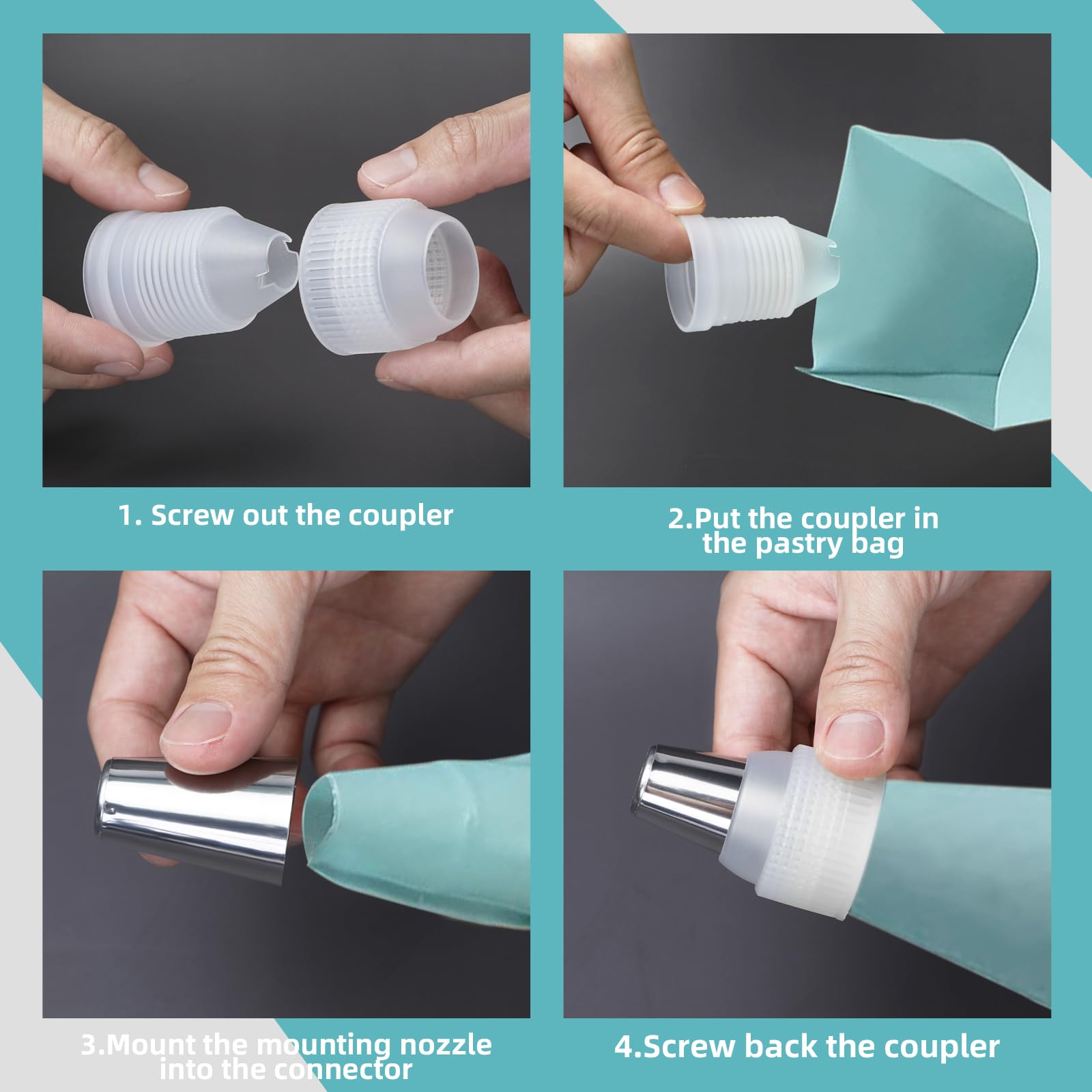 1. Screw out the coupler

2.Put the coupler in the pastry bag

3.Mount the mounting nozzle into the connector

4.Screw back the coupler