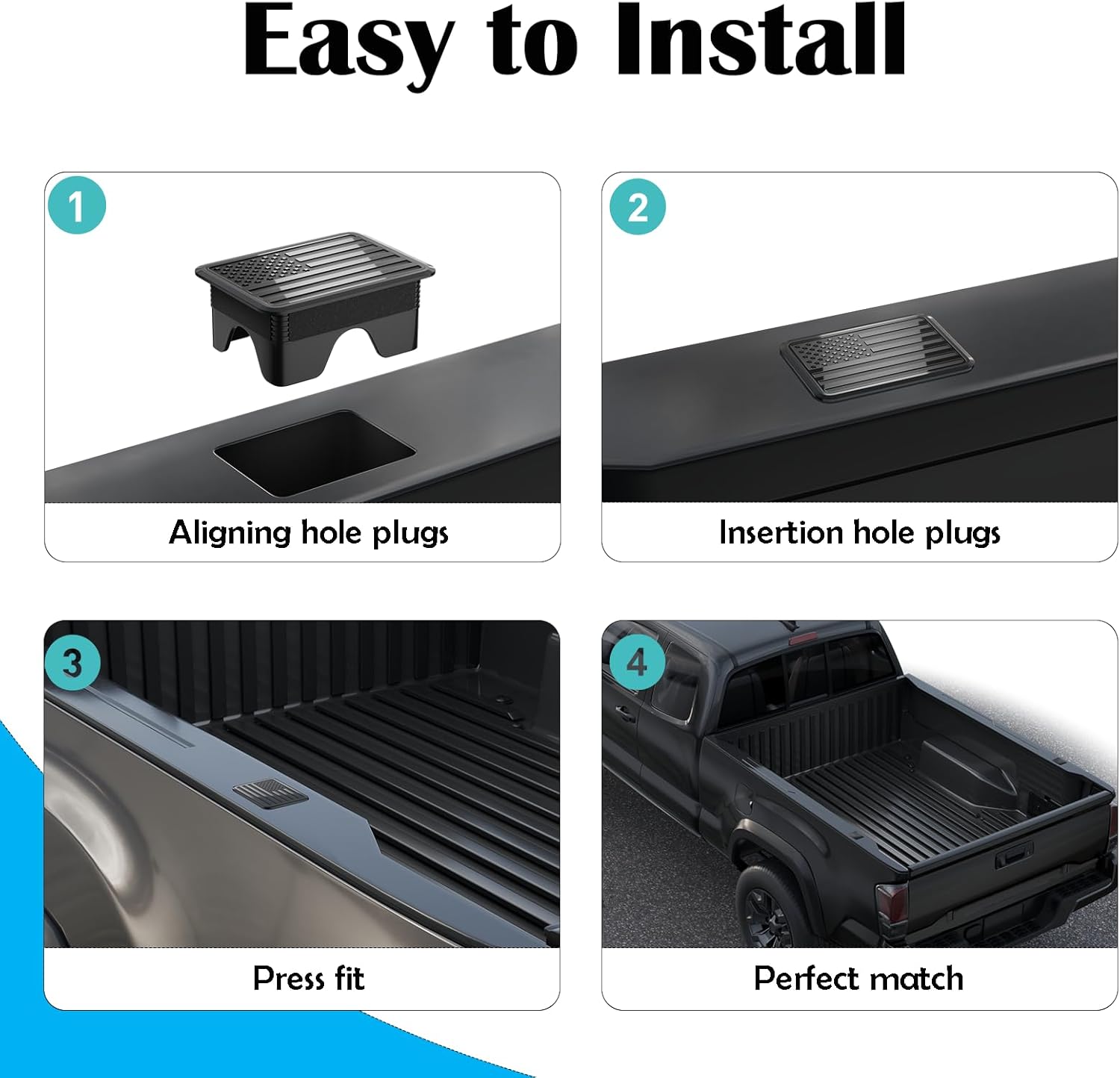 Easy to Install

1

Aligning hole plugs

2

Insertion hole plugs

3

Press fit

4

Perfect match