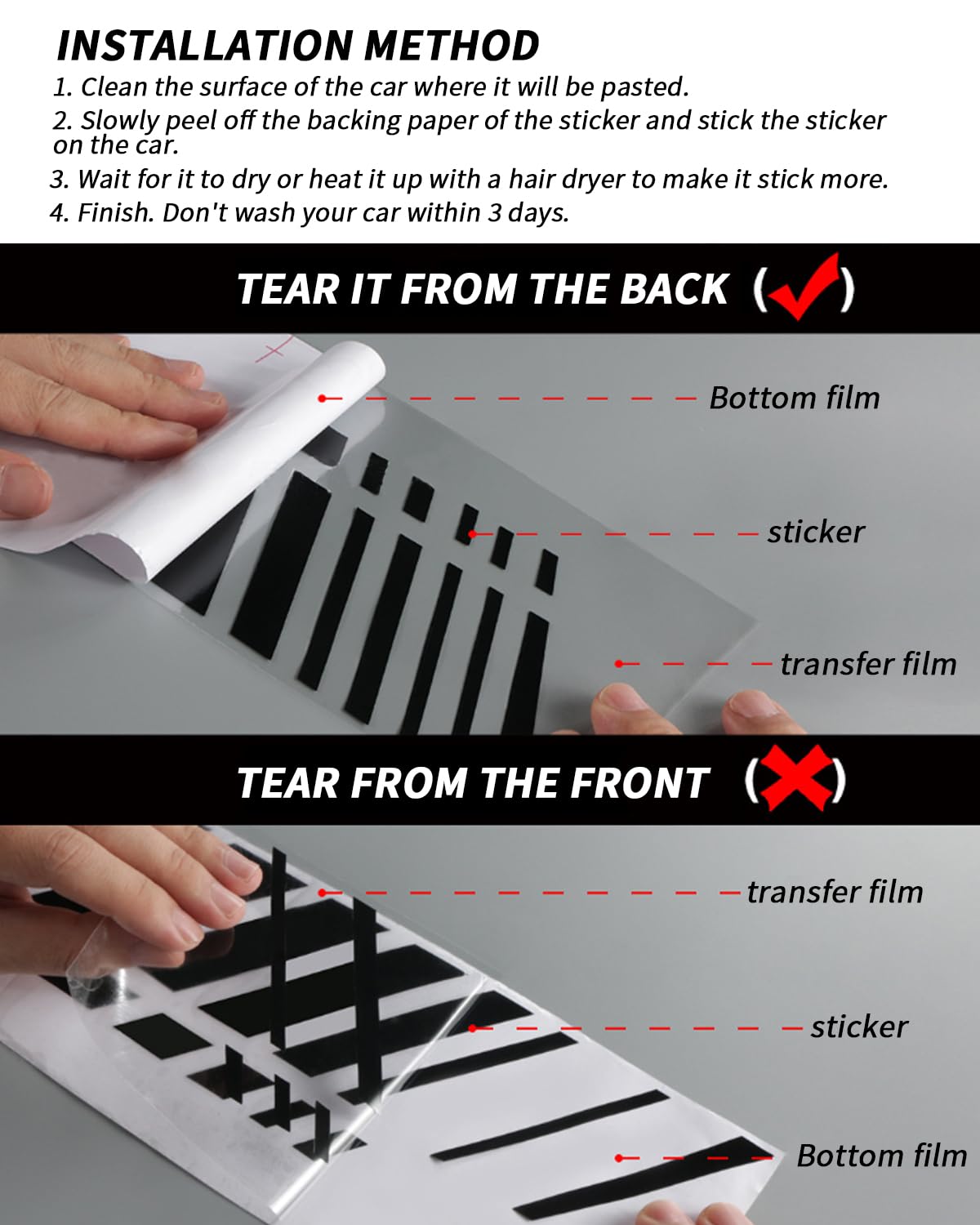 INSTALLATION METHOD

1. Clean the surface of the car where it will be pasted.

2. Slowly peel off the backing paper of the sticker and stick the sticker on the car.

3. Wait for it to dry or heat it up with a hair dryer to make it stick more.

4. Finish. Don't wash your car within 3 days.

TEAR IT FROM THE BACK ( )

Bottom film

sticker

transfer film

TEAR FROM THE FRONT ( )

transfer film

sticker

Bottom film