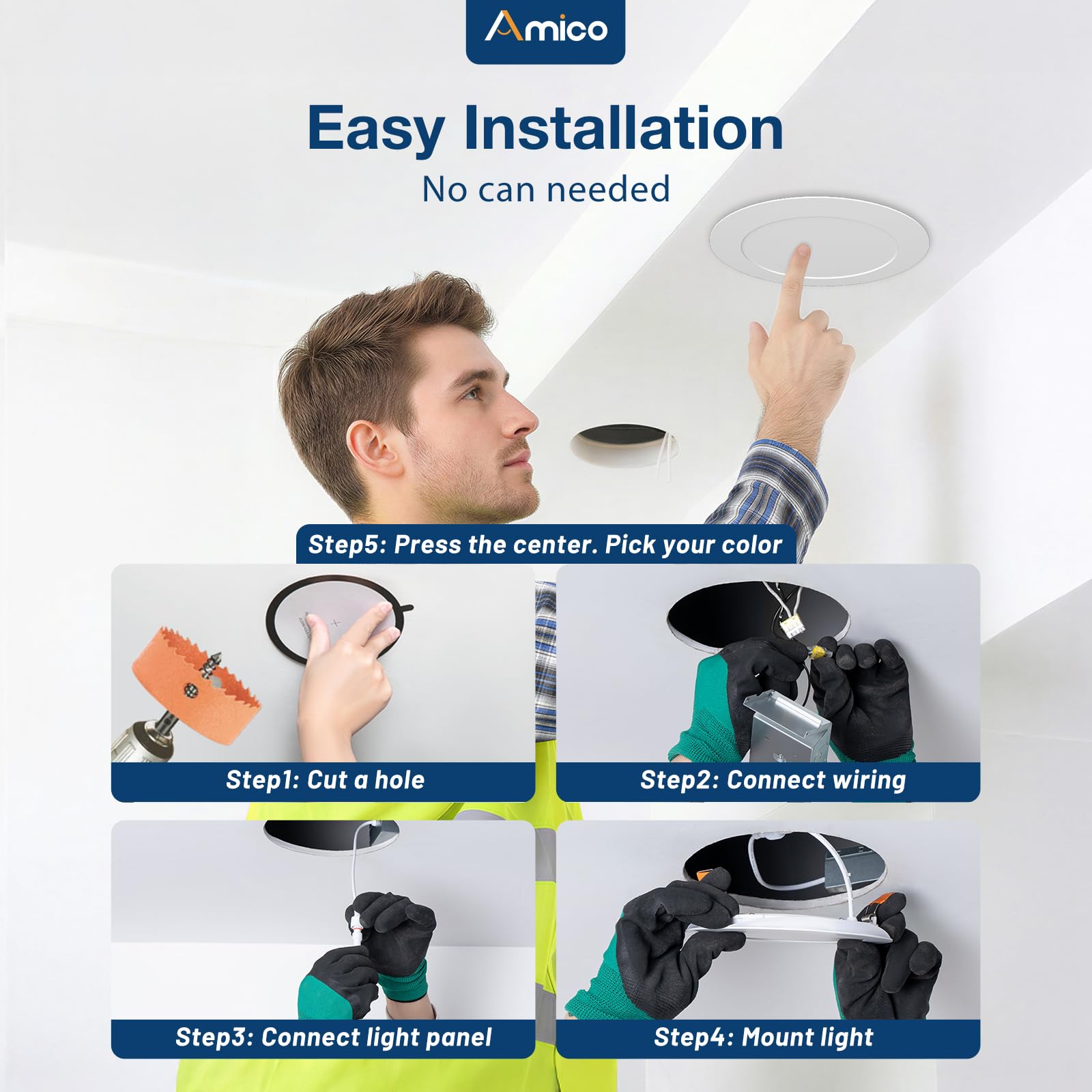 Amico

Easy Installation
No can needed

Step5: Press the center. Pick your color

Step1: Cut a hole

Step2: Connect wiring

Step3: Connect light panel

Step4: Mount light