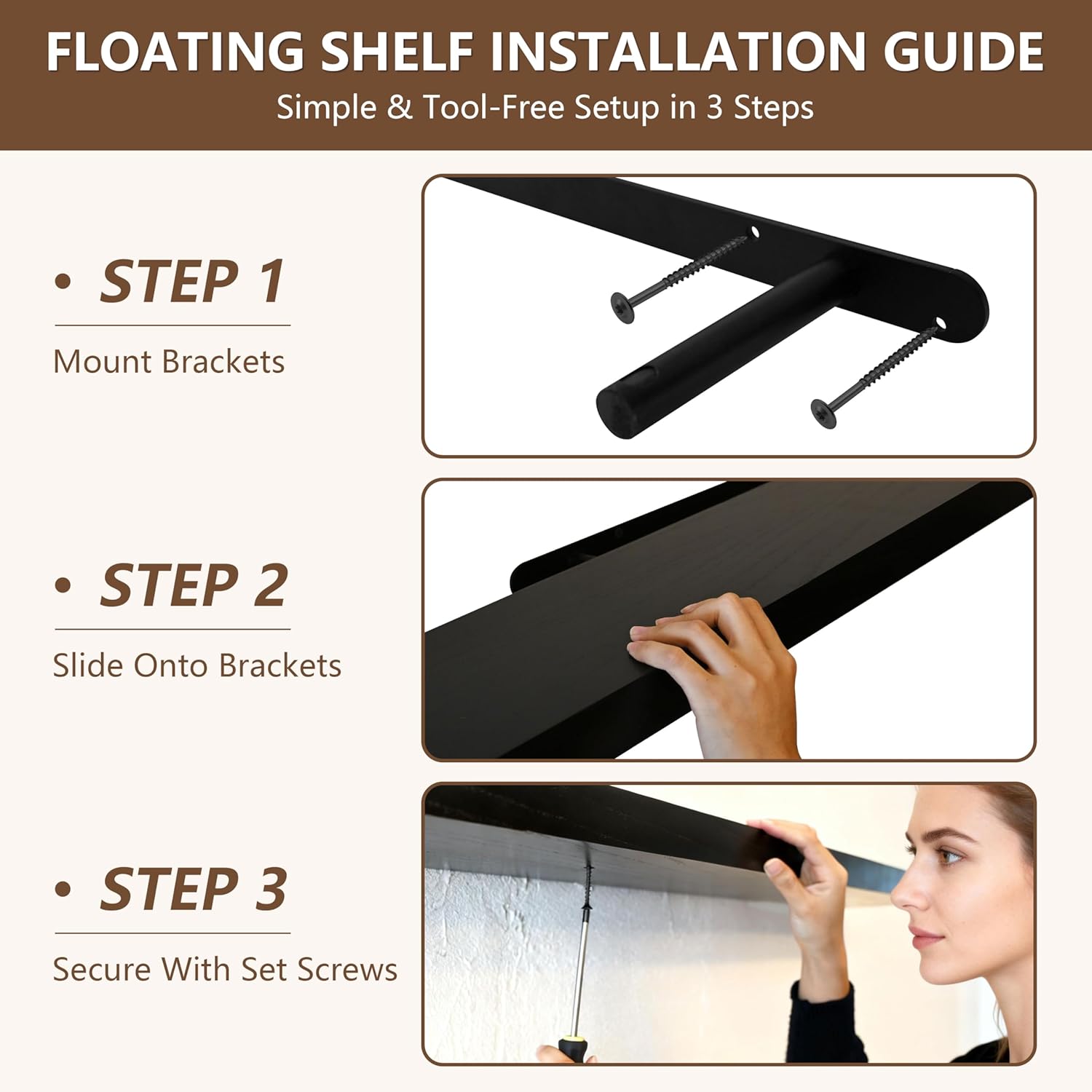 FLOATING SHELF INSTALLATION GUIDE
Simple & Tool-Free Setup in 3 Steps

• STEP 1
Mount Brackets

• STEP 2
Slide Onto Brackets

• STEP 3
Secure With Set Screws