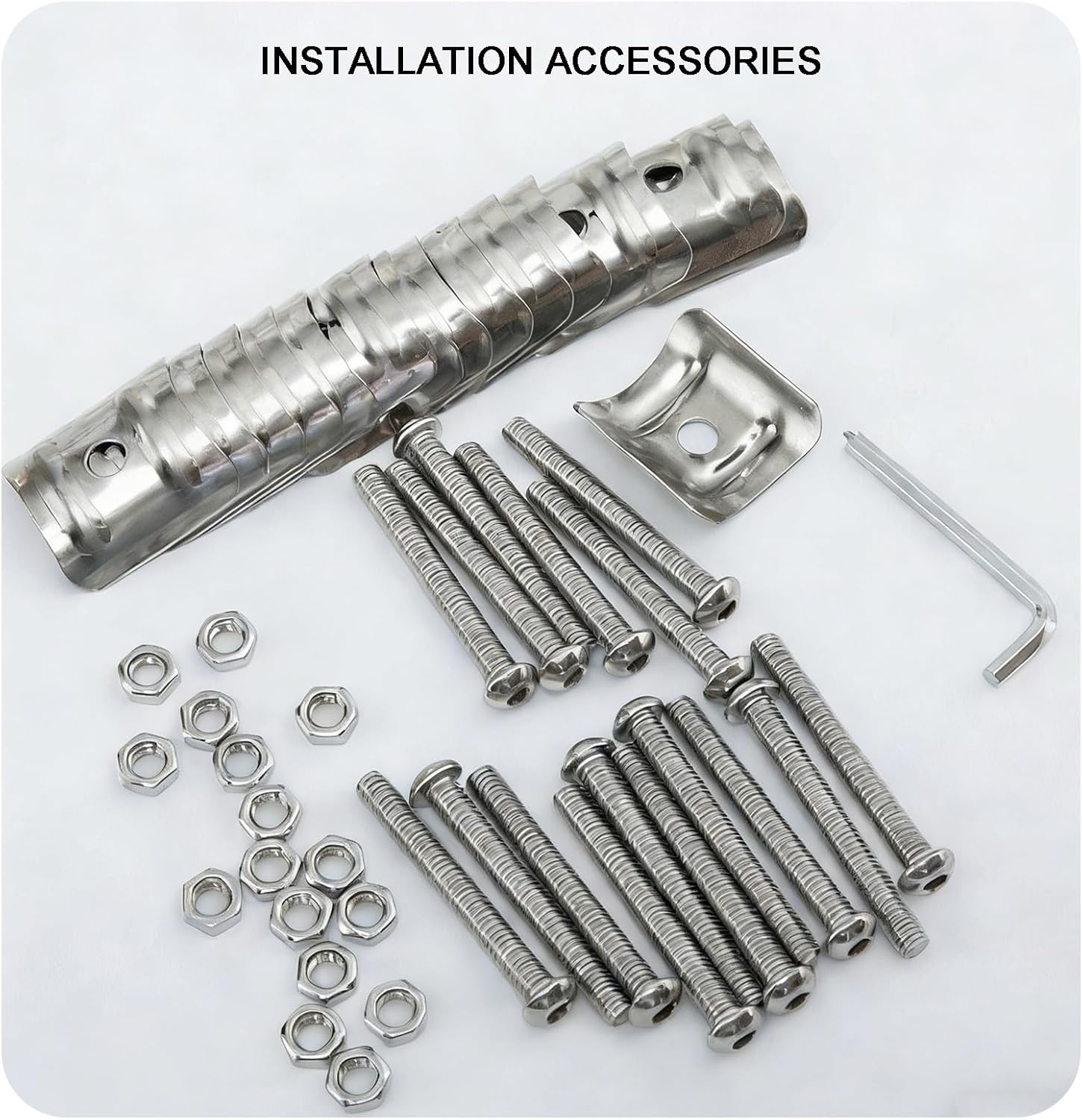 INSTALLATION ACCESSORIES