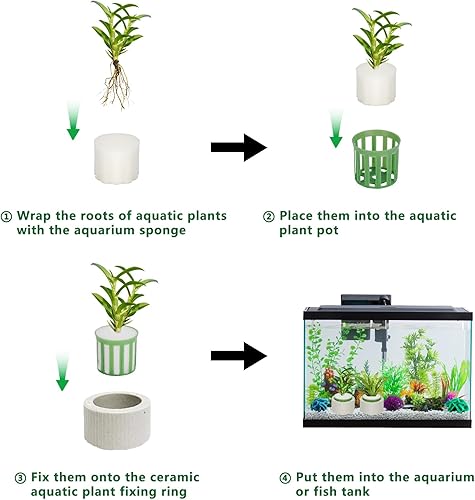 ① Wrap the roots of aquatic plants with the aquarium sponge

② Place them into the aquatic plant pot

③ Fix them onto the ceramic aquatic plant fixing ring

④ Put them into the aquarium or fish tank