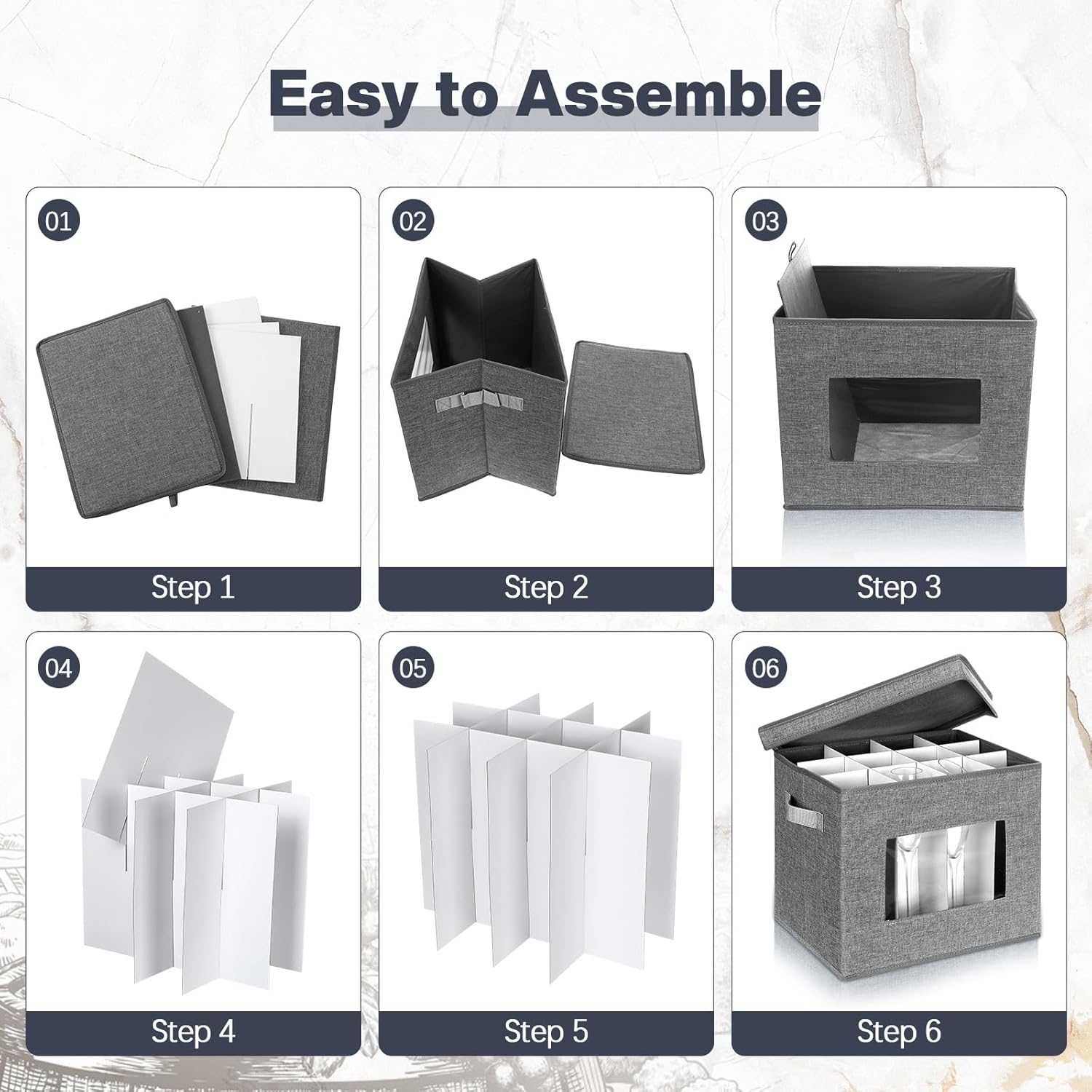 Easy to Assemble

01

Step 1

02

Step 2

03

Step 3

04

Step 4

05

Step 5

06

Step 6