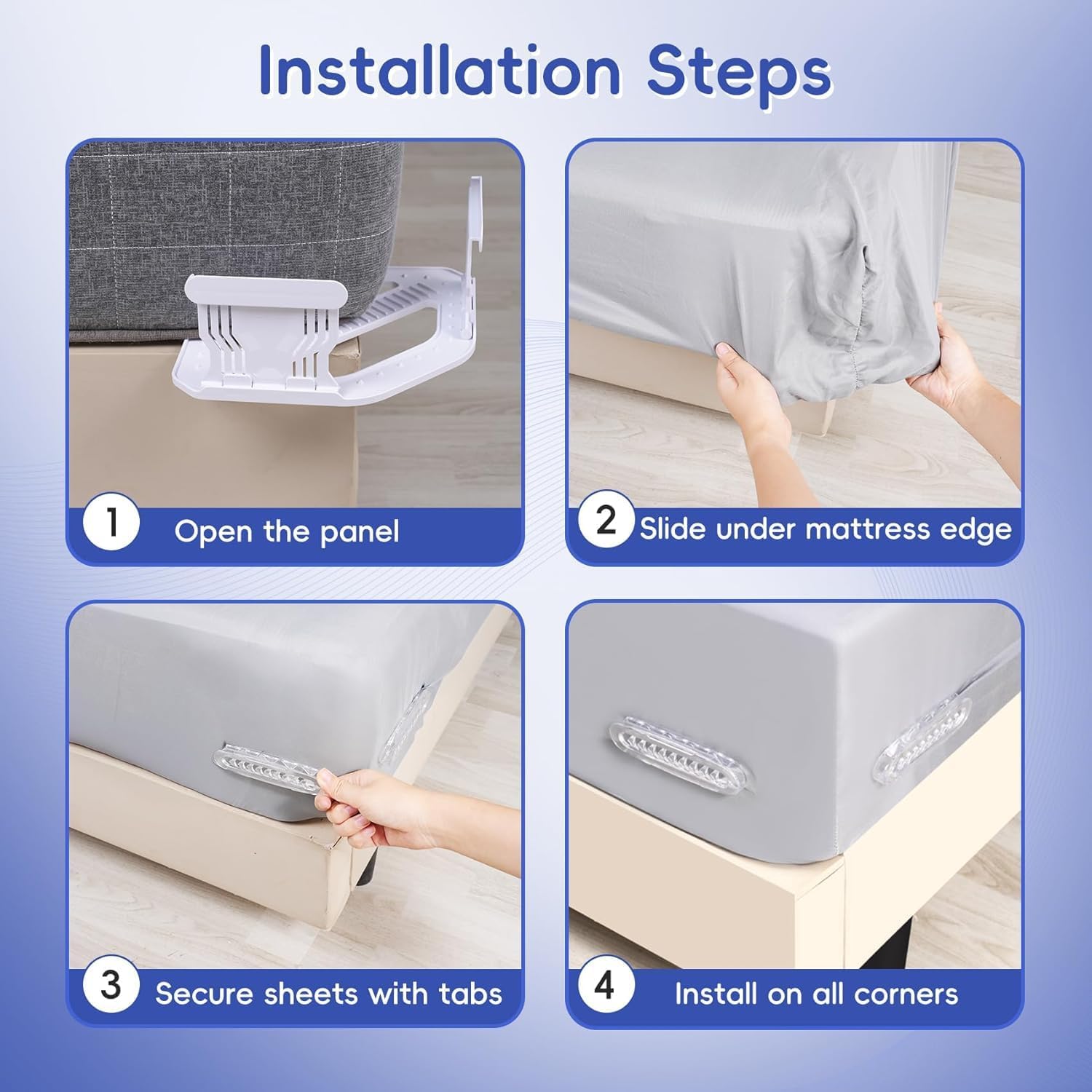 Installation Steps

1 Open the panel

2 Slide under mattress edge

3 Secure sheets with tabs

4 Install on all corners