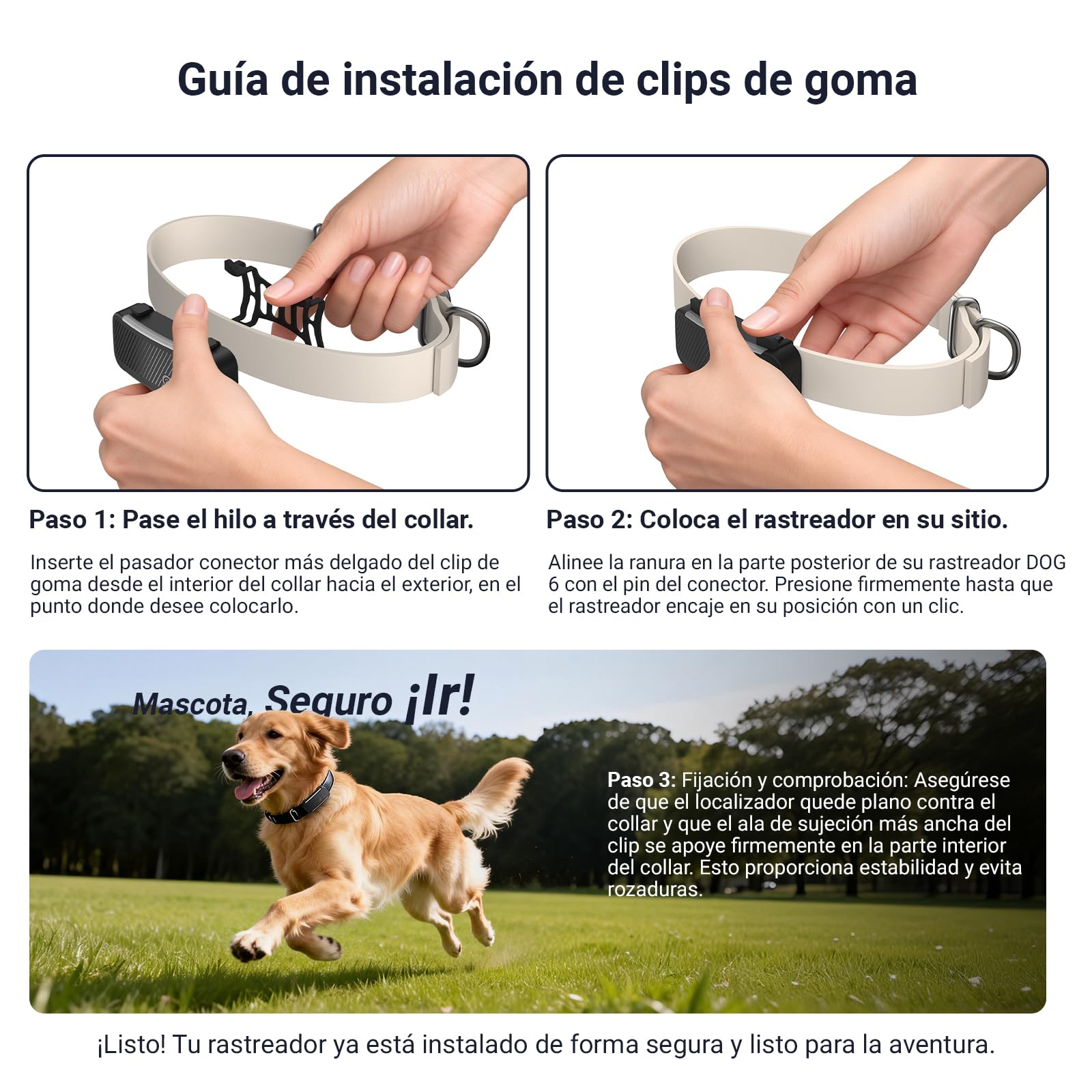 Guía de instalación de clips de goma

Paso 1: Pase el hilo a través del collar.

Inserte el pasador conector más delgado del clip de goma desde el interior del collar hacia el exterior, en el punto donde desee colocarlo.

Paso 2: Coloca el rastreador en su sitio.

Alinee la ranura en la parte posterior de su rastreador DOG 6 con el pin del conector. Presione firmemente hasta que el rastreador encaje en su posición con un clic.

Mascota, Seguro ¡Ir!

Paso 3: Fijación y comprobación: Asegúrese de que el localizador quede plano contra el collar y que el ala de sujeción más ancha del clip se apoye firmemente en la parte interior del collar. Esto proporciona estabilidad y evita rozaduras.

¡Listo! Tu rastreador ya está instalado de forma segura y listo para la aventura.