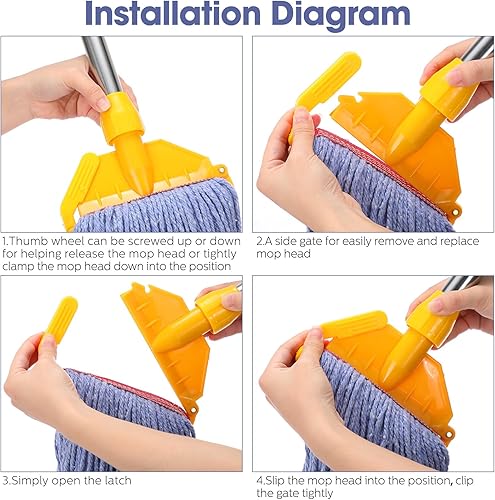 Installation Diagram

1.Thumb wheel can be screwed up or down for helping release the mop head or tightly clamp the mop head down into the position

2.A side gate for easily remove and replace mop head

3.Simply open the latch

4.Slip the mop head into the position, clip the gate tightly