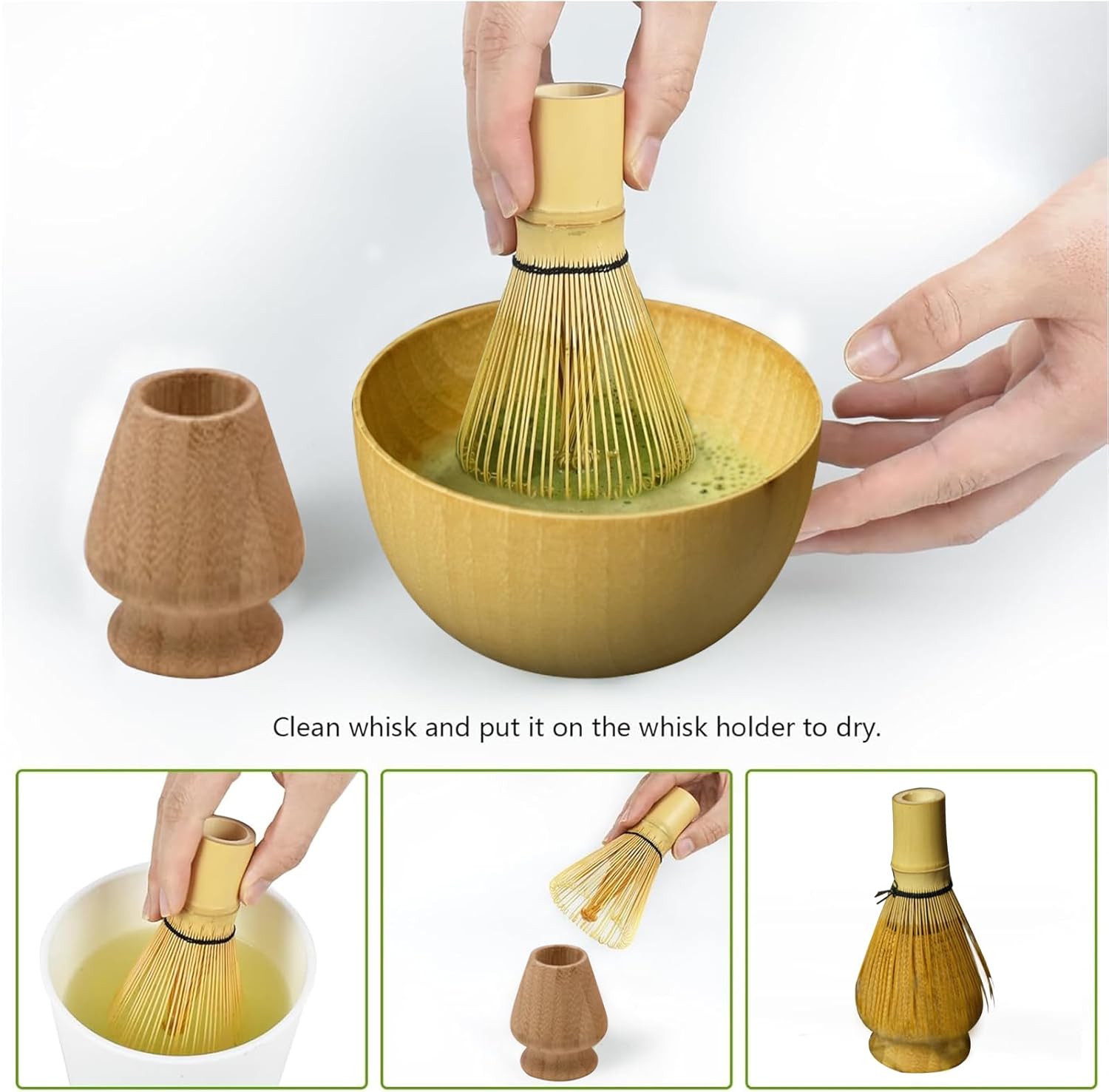 Clean whisk and put it on the whisk holder to dry.