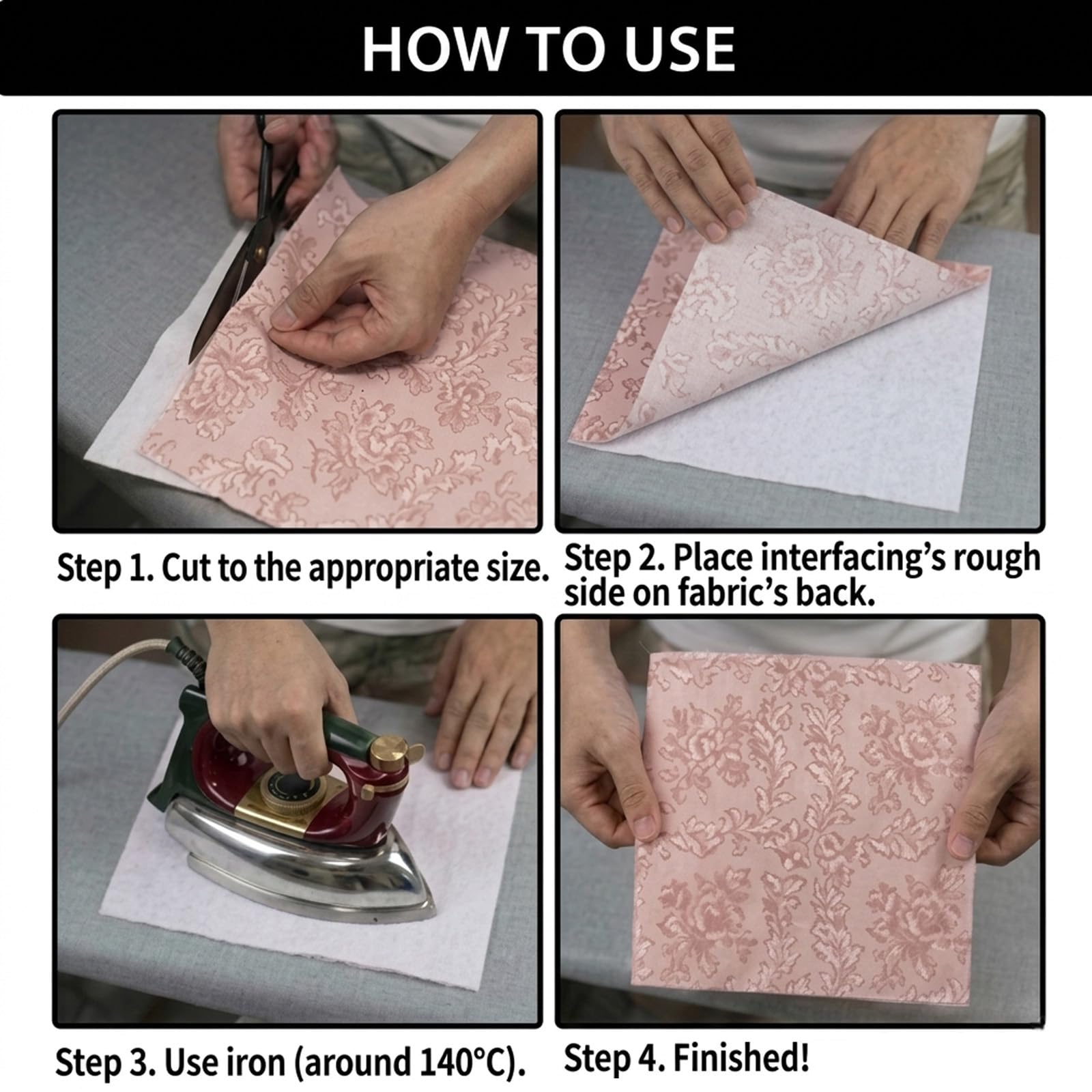 HOW TO USE

Step 1. Cut to the appropriate size.

Step 2. Place interfacing's rough side on fabric's back.

Step 3. Use iron (around 140°C).

Step 4. Finished!