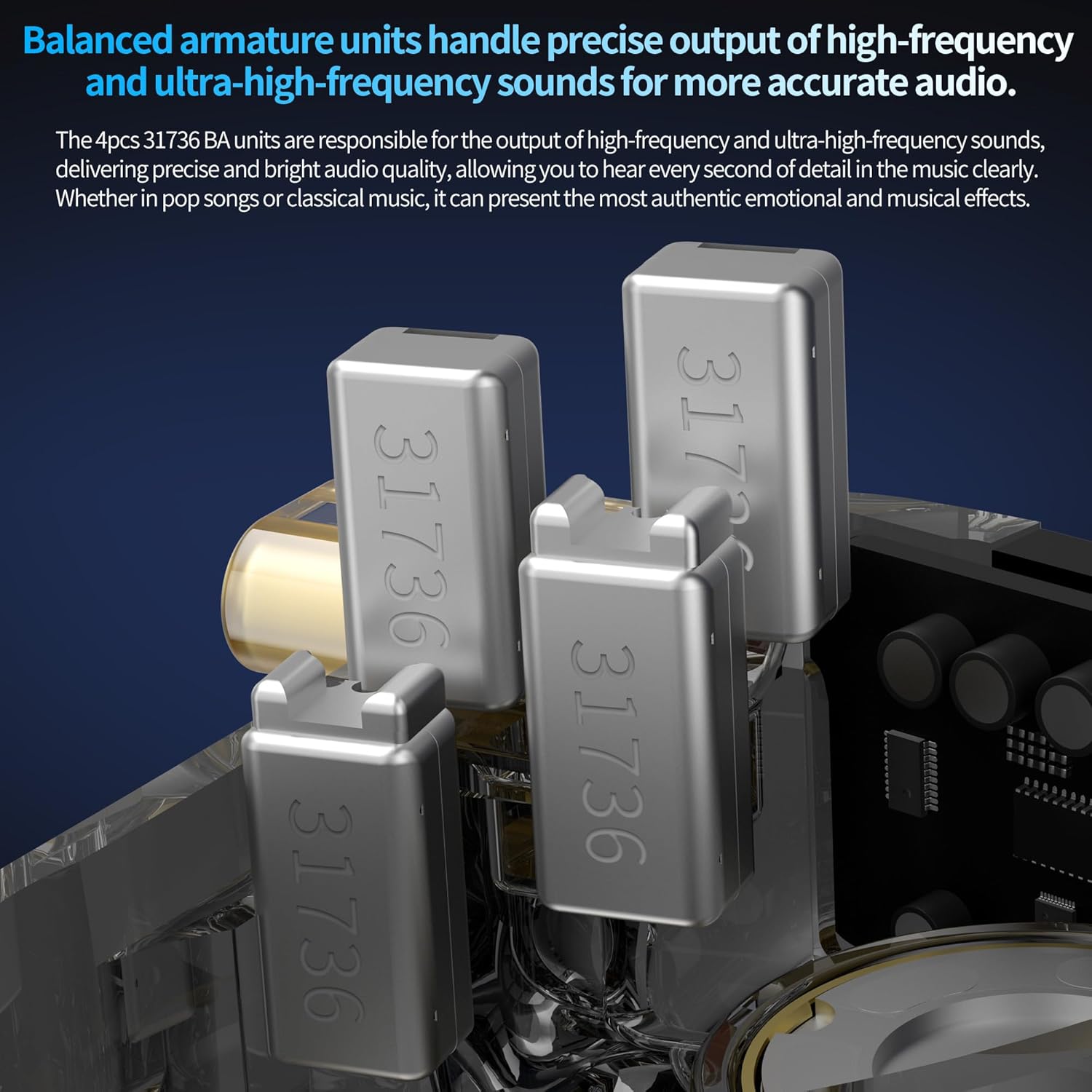 Balanced armature units handle precise output of high-frequency and ultra-high-frequency sounds for more accurate audio.

The 4pcs 31736 BA units are responsible for the output of high-frequency and ultra-high-frequency sounds, delivering precise and bright audio quality, allowing you to hear every second of detail in the music clearly. Whether in pop songs or classical music, it can present the most authentic emotional and musical effects.

31736

31736

31736

31736