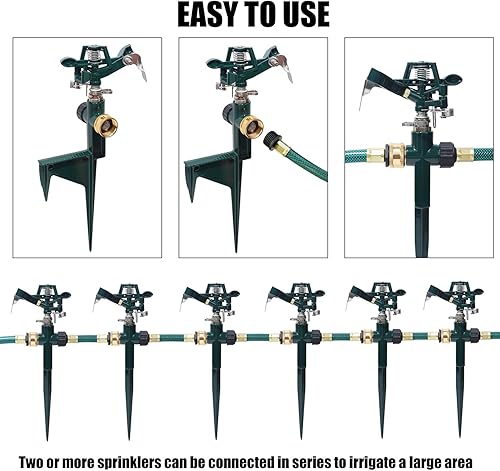 EASY TO USE

Two or more sprinklers can be connected in series to irrigate a large area