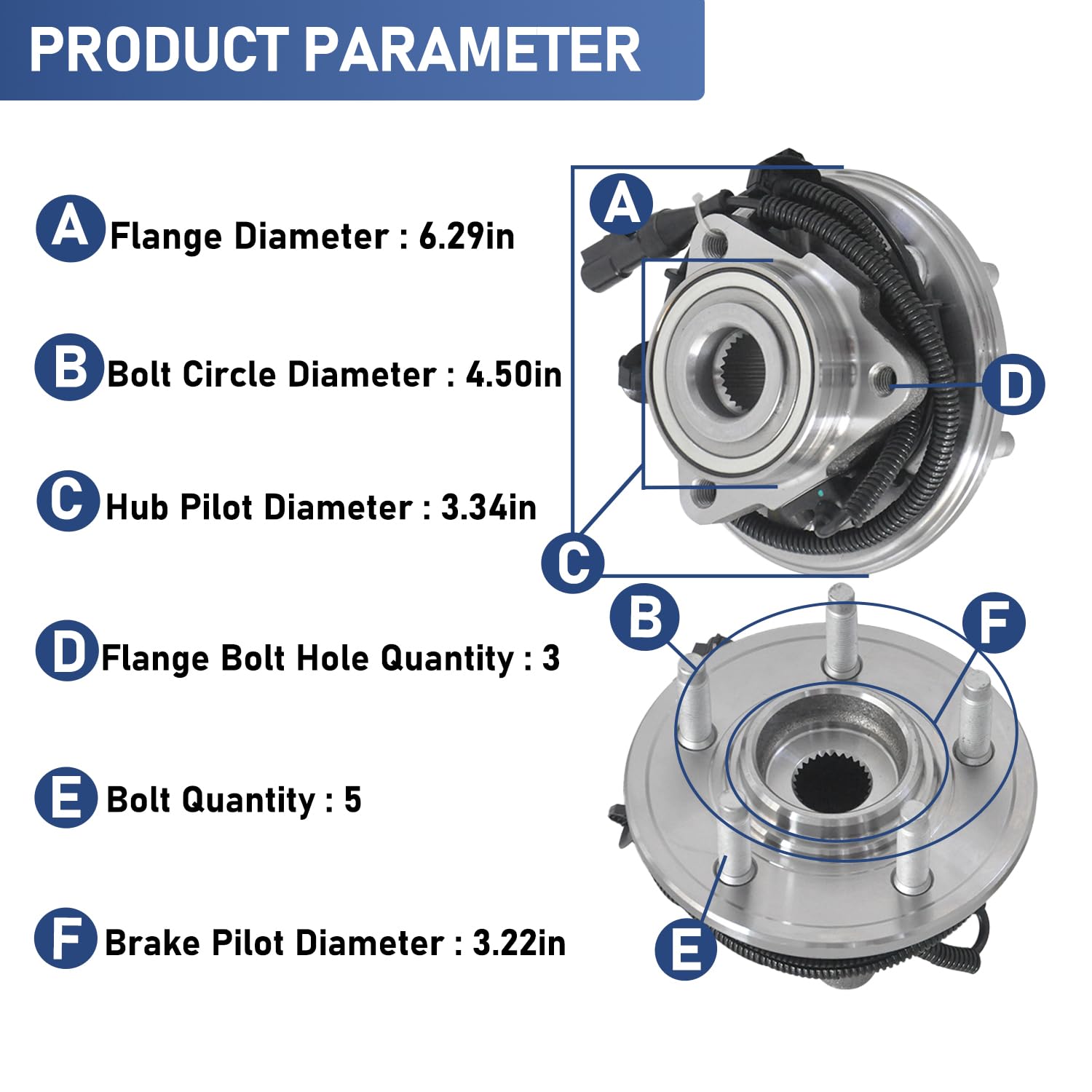 PRODUCT PARAMETER

A Flange Diameter : 6.29in

B Bolt Circle Diameter : 4.50in

C Hub Pilot Diameter : 3.34in

D Flange Bolt Hole Quantity : 3

E Bolt Quantity : 5

F Brake Pilot Diameter : 3.22in

A

D

C

B

F

E