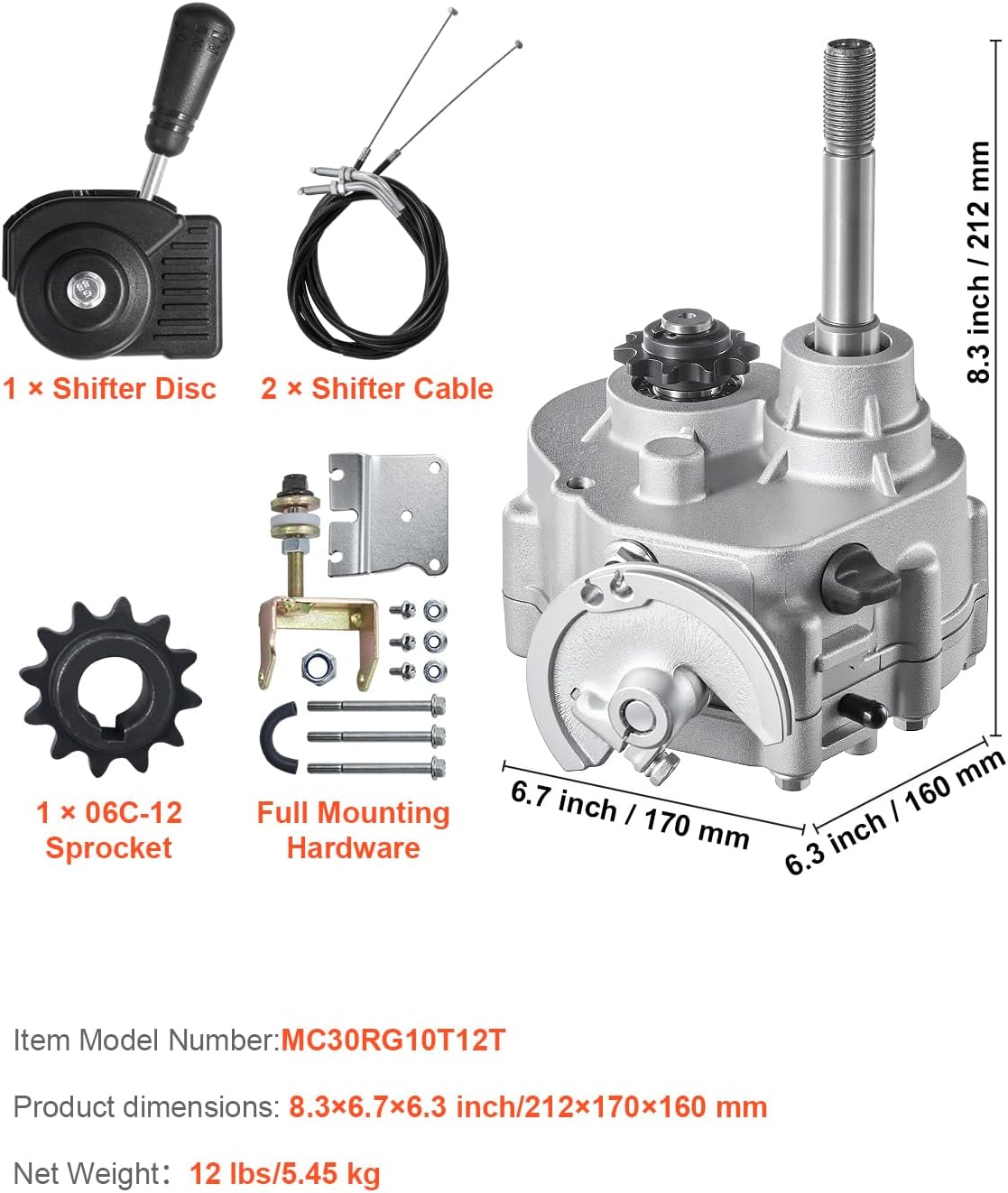 1 × Shifter Disc

2 × Shifter Cable

8.3 inch / 212 mm

1 × 06C-12 Sprocket

Full Mounting Hardware

6.7 inch / 170 mm

6.3 inch / 160 mm

Item Model Number:MC30RG10T12T

Product dimensions: 8.3×6.7×6.3 inch/212×170×160 mm

Net Weight: 12 lbs/5.45 kg