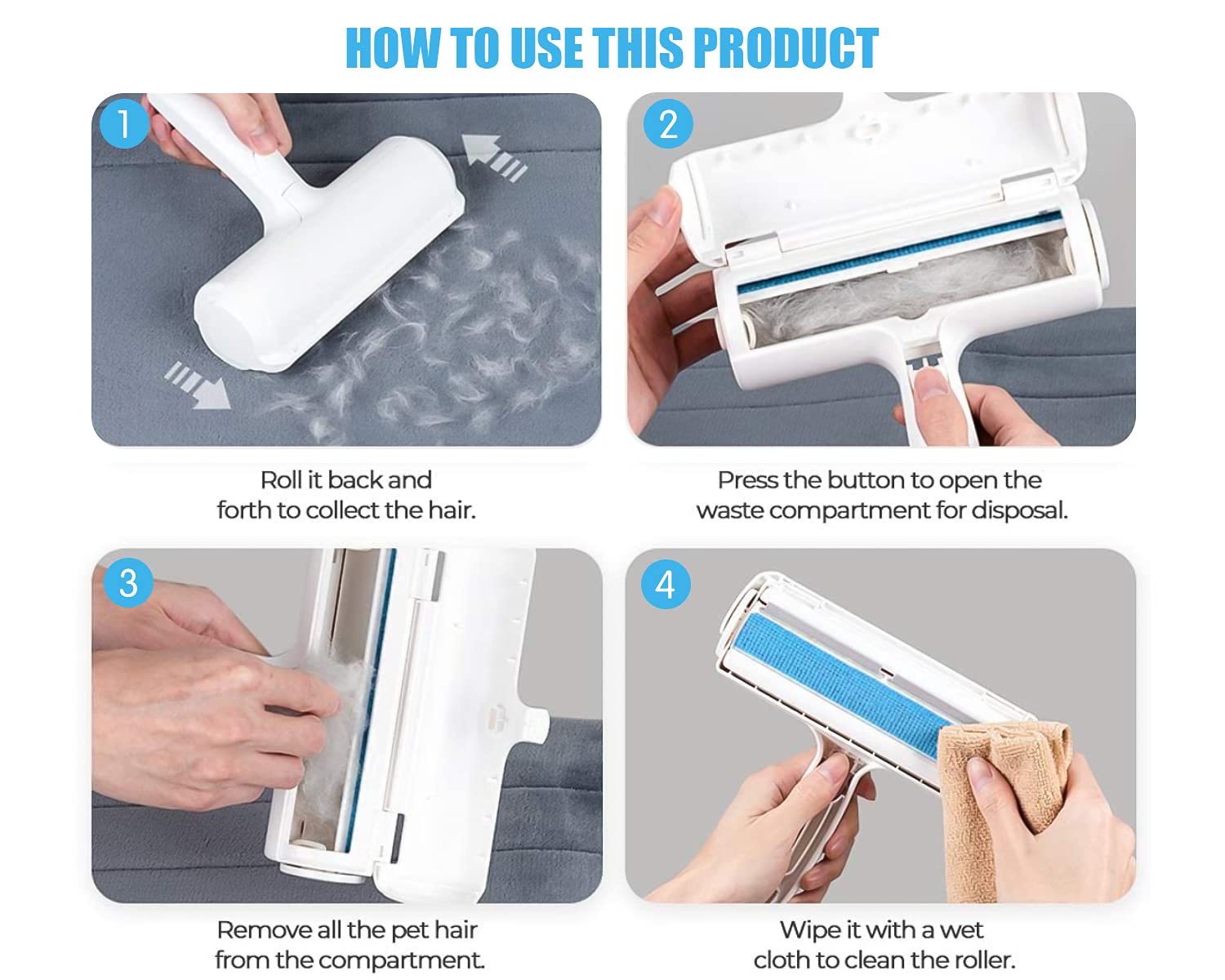 HOW TO USE THIS PRODUCT

1

Roll it back and forth to collect the hair.

2

Press the button to open the waste compartment for disposal.

3

Remove all the pet hair from the compartment.

4

Wipe it with a wet cloth to clean the roller.