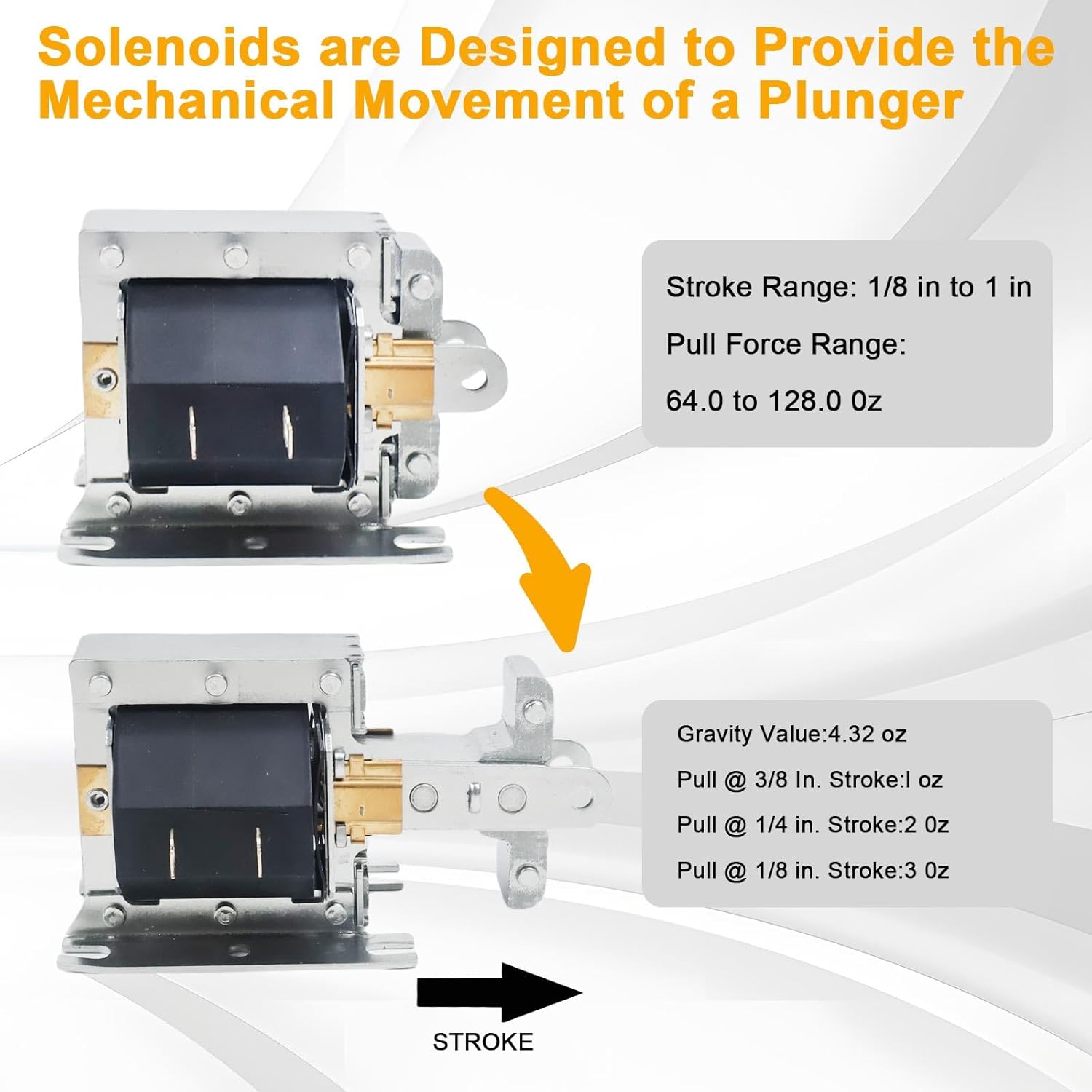 Solenoids are Designed to Provide the Mechanical Movement of a Plunger

Stroke Range: 1/8 in to 1 in

Pull Force Range:

64.0 to 128.0 0z

Gravity Value:4.32 oz

Pull @ 3/8 In. Stroke:l oz

Pull @ 1/4 in. Stroke:2 0z

Pull @ 1/8 in. Stroke:3 0z

STROKE