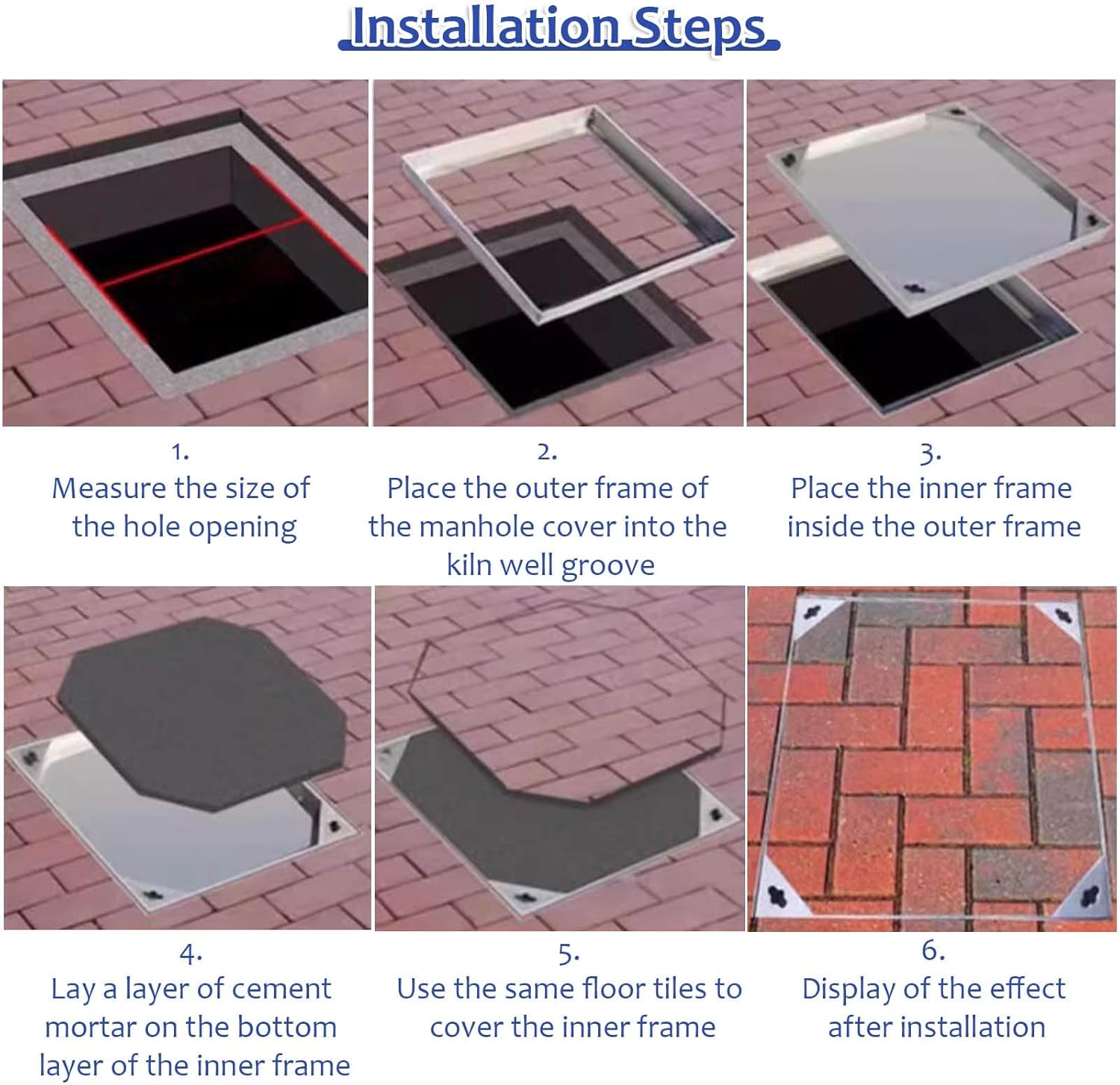 Installation Steps

1.
Measure the size of the hole opening

2.
Place the outer frame of the manhole cover into the kiln well groove

3.
Place the inner frame inside the outer frame

4.
Lay a layer of cement mortar on the bottom layer of the inner frame

5.
Use the same floor tiles to cover the inner frame

6.
Display of the effect after installation