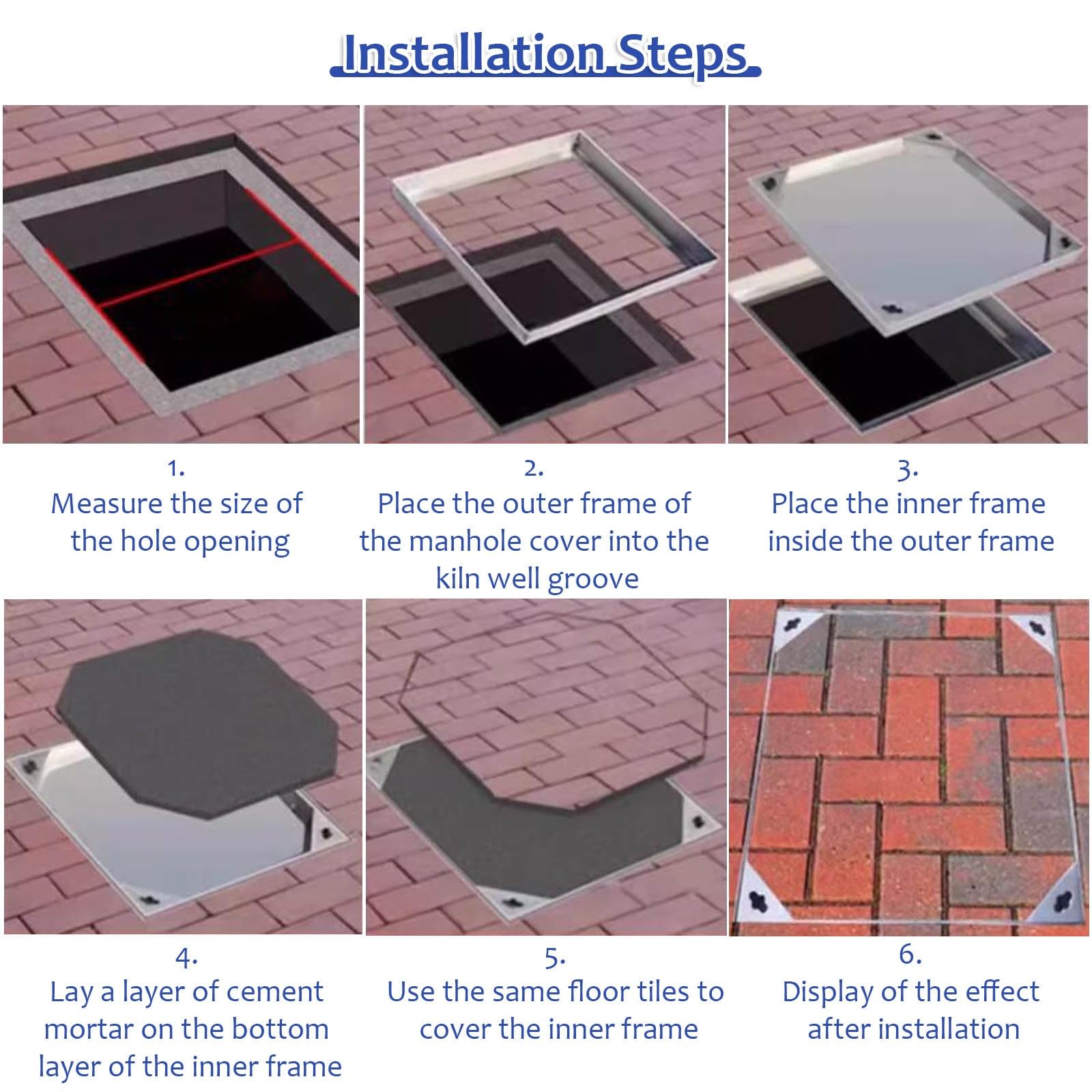 Installation Steps

1.
Measure the size of the hole opening

2.
Place the outer frame of the manhole cover into the kiln well groove

3.
Place the inner frame inside the outer frame

4.
Lay a layer of cement mortar on the bottom layer of the inner frame

5.
Use the same floor tiles to cover the inner frame

6.
Display of the effect after installation