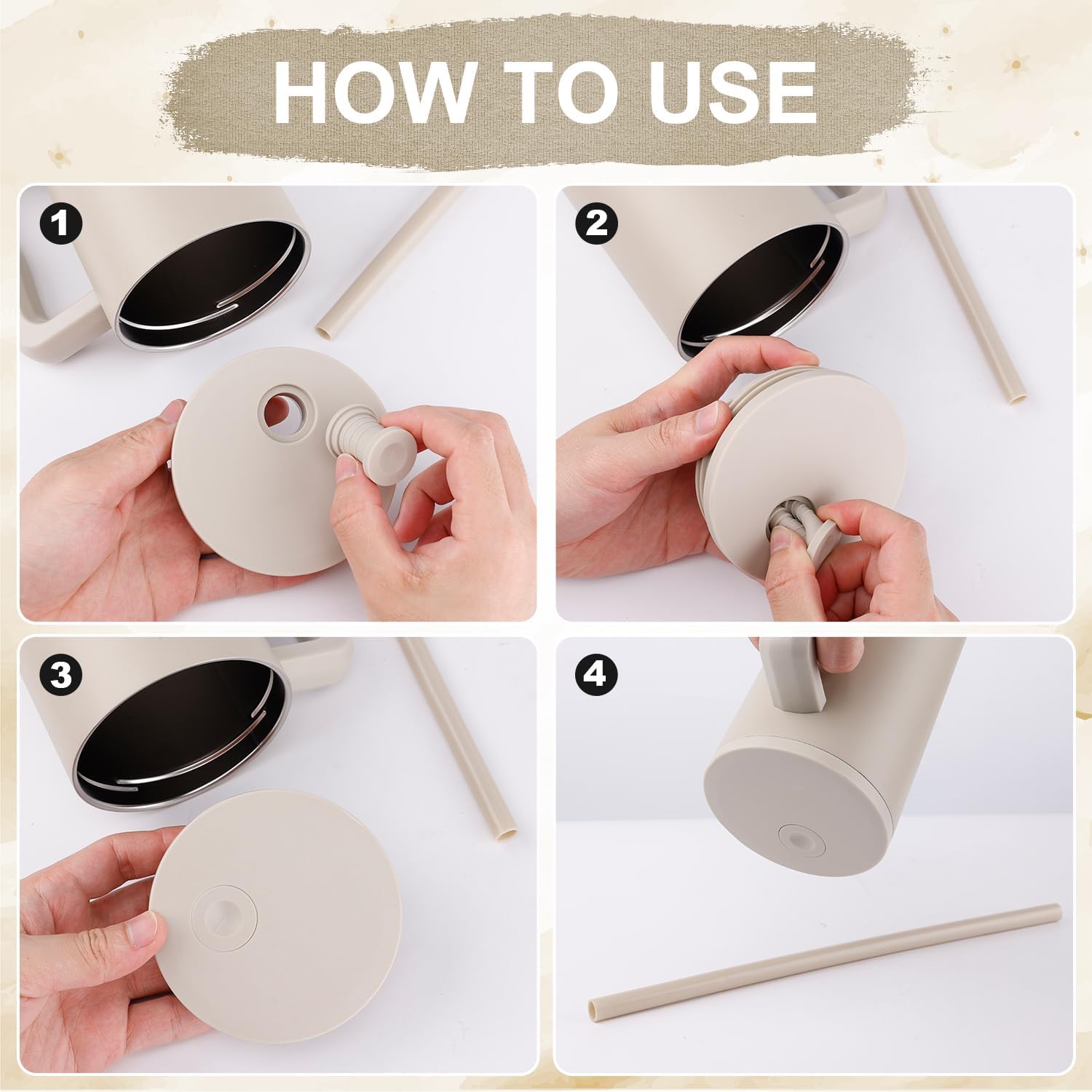 HOW TO USE

1

2

3

4