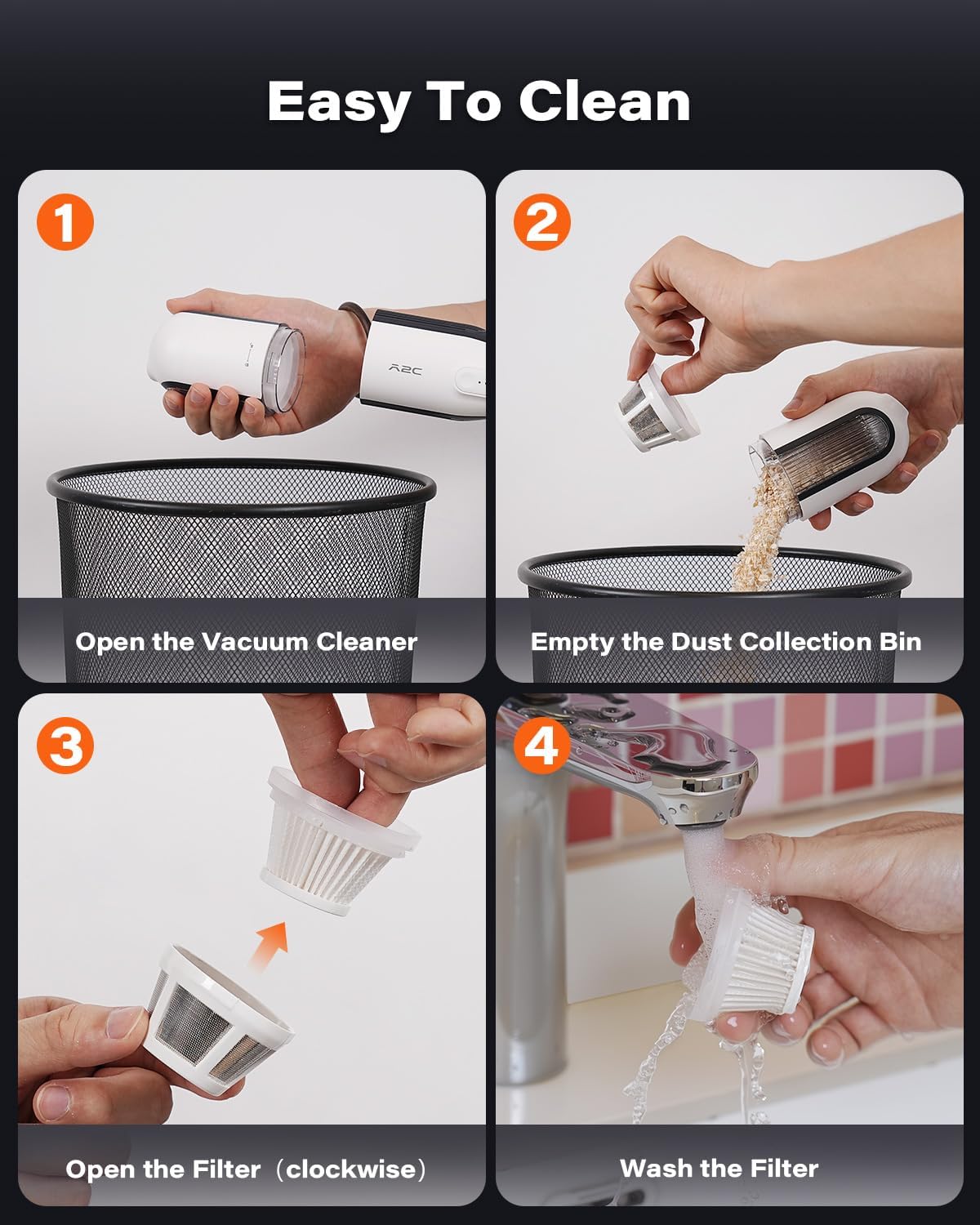 Easy To Clean

1

A2C

Open the Vacuum Cleaner

2

Empty the Dust Collection Bin

3

Open the Filter（clockwise）

4

Wash the Filter