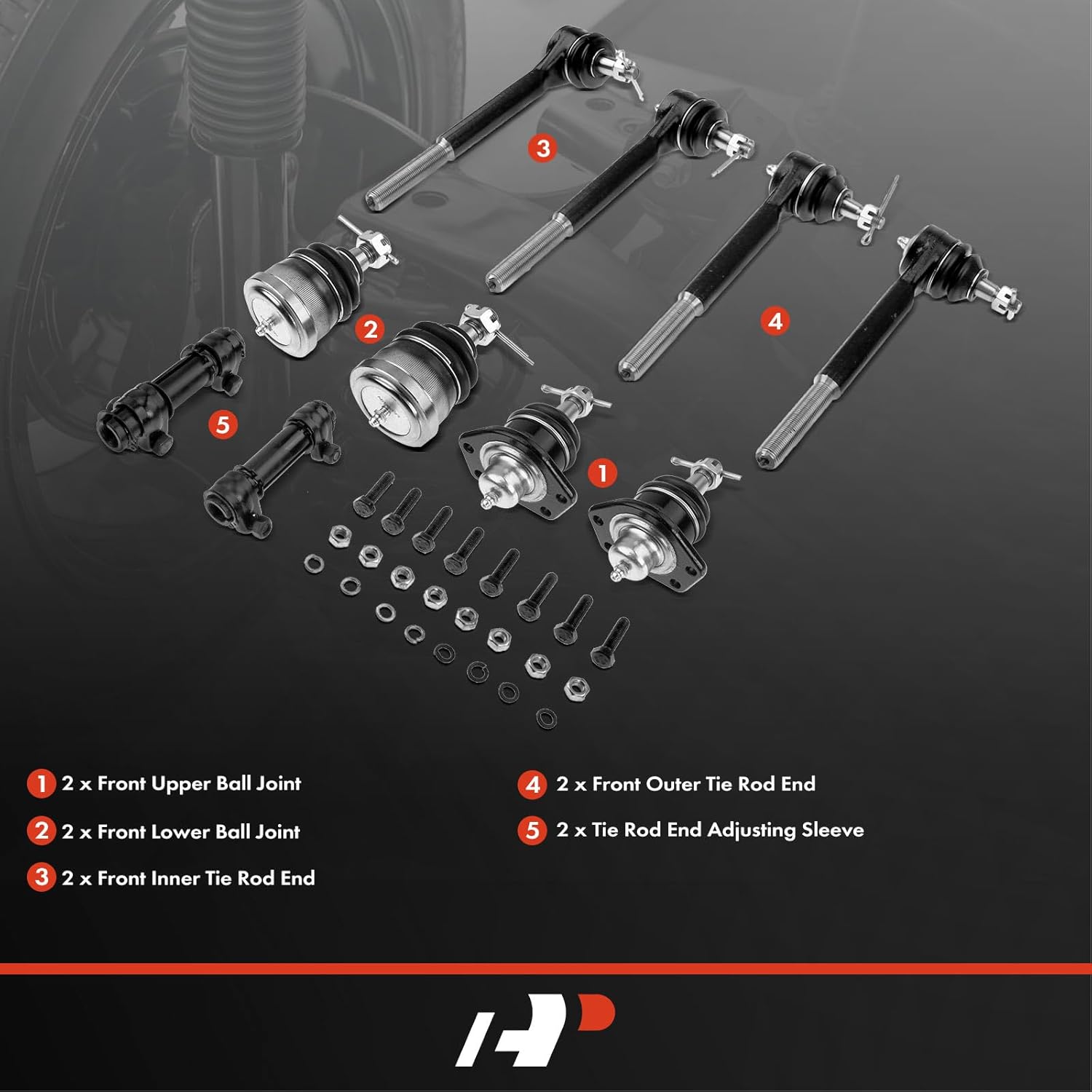 3

2

4

5

1

1 2 x Front Upper Ball Joint

2 2 x Front Lower Ball Joint

3 2 x Front Inner Tie Rod End

4 2 x Front Outer Tie Rod End

5 2 x Tie Rod End Adjusting Sleeve