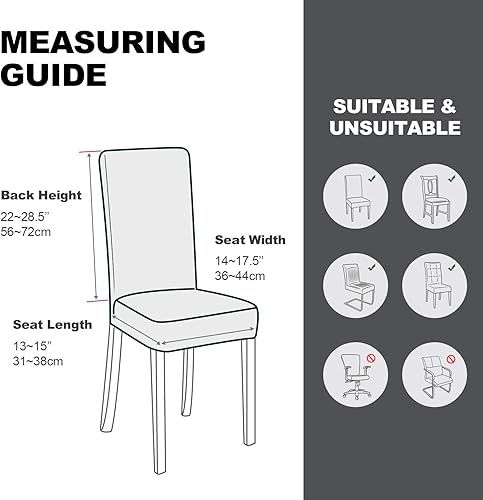 MEASURING GUIDE

Back Height
22~28.5''
56~72cm

Seat Width
14~17.5''
36~44cm

Seat Length
13~15''
31~38cm

SUITABLE & UNSUITABLE