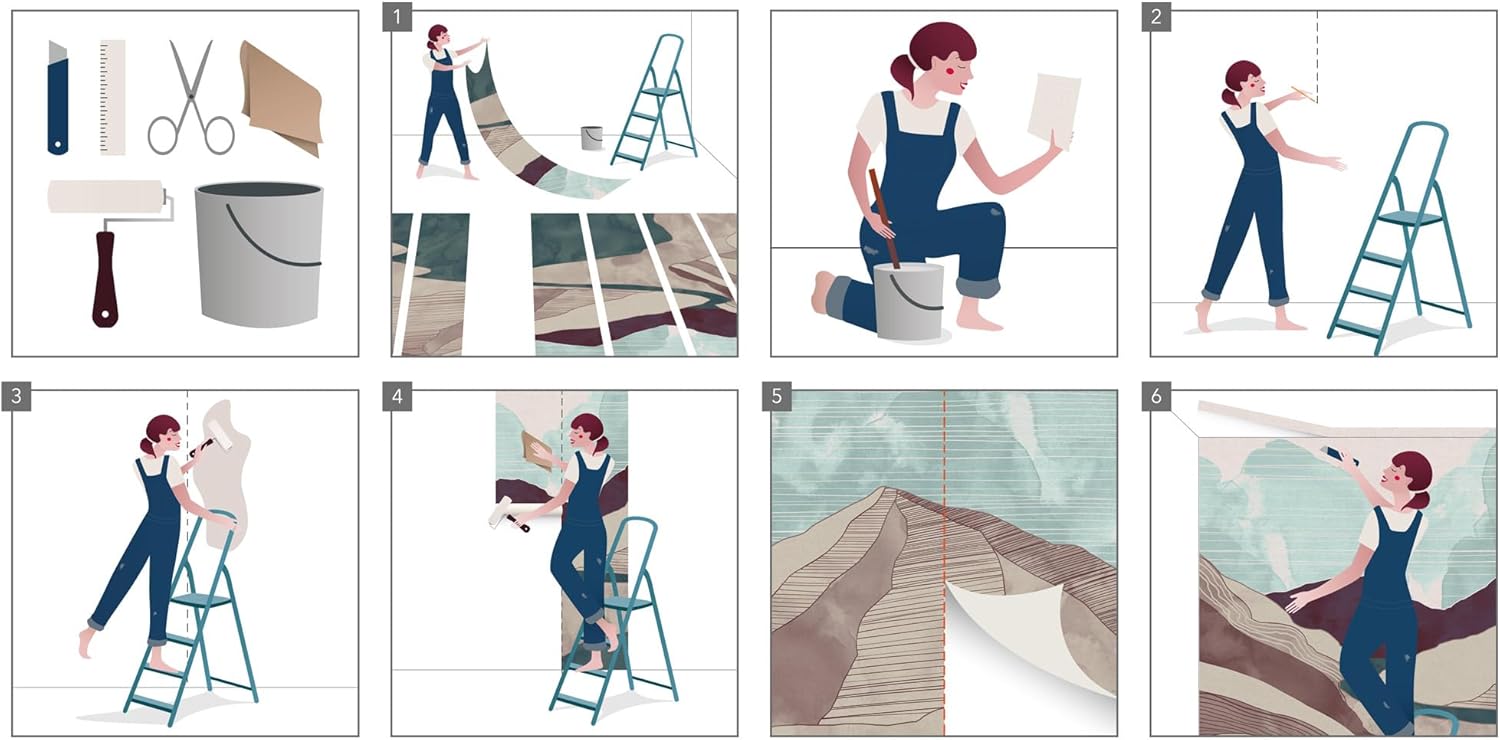 1

2

3

4

5

6