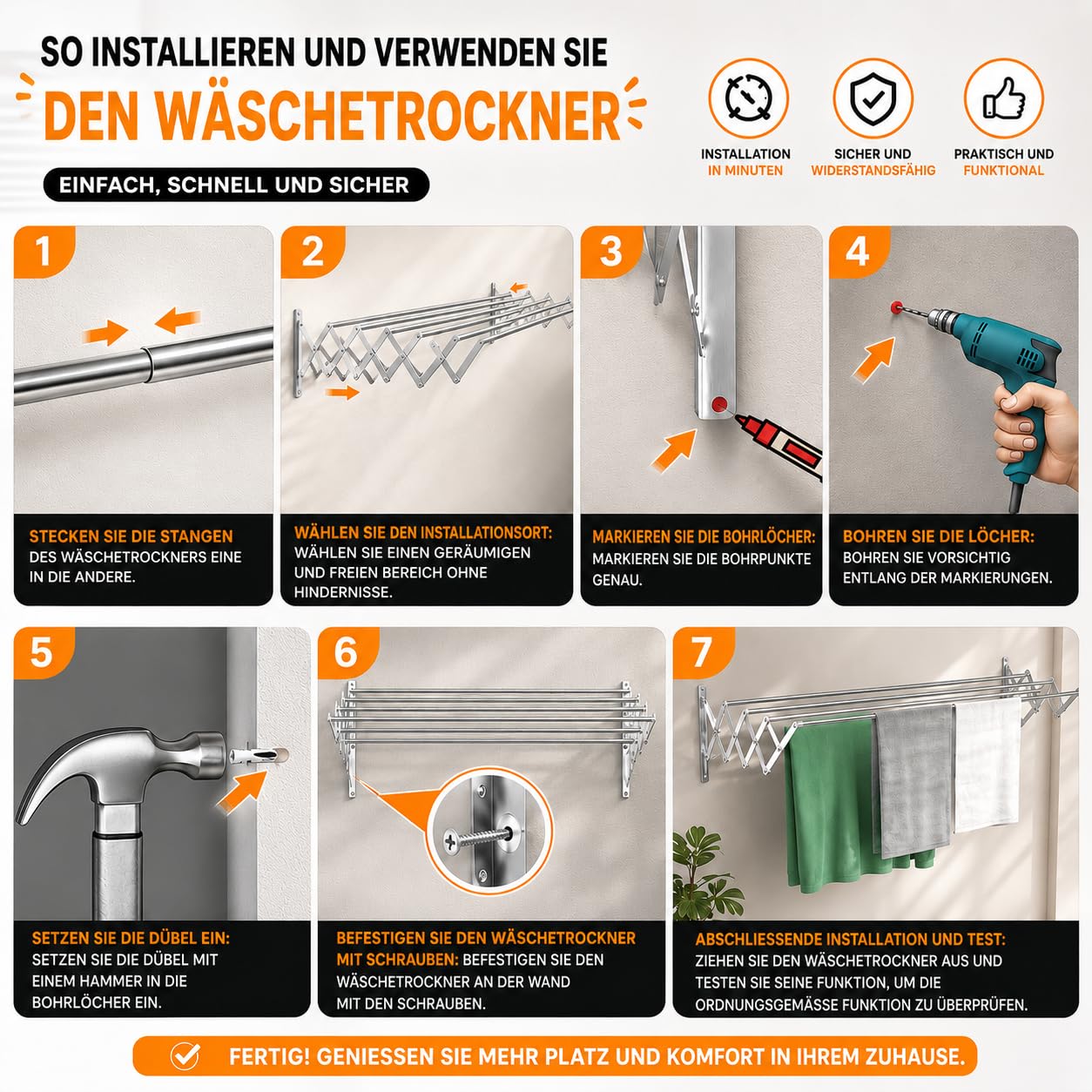 SO INSTALLIEREN UND VERWENDEN SIE

DEN WÄSCHETROCKNER

EINFACH, SCHNELL UND SICHER

INSTALLATION IN MINUTEN

SICHER UND WIDERSTANDSFÄHIG

PRAKTISCH UND FUNKTIONAL

1

STECKEN SIE DIE STANGEN DES WÄSCHETROCKNERS EINE IN DIE ANDERE.

2

WÄHLEN SIE DEN INSTALLATIONSORT: WÄHLEN SIE EINEN GERÄUMIGEN UND FREIEN BEREICH OHNE HINDERNISSE.

3

MARKIEREN SIE DIE BOHRLÖCHER: MARKIEREN SIE DIE BOHRPUNKTE GENAU.

4

BOHREN SIE DIE LÖCHER: BOHREN SIE VORSICHTIG ENTLANG DER MARKIERUNGEN.

5

SETZEN SIE DIE DÜBEL EIN: SETZEN SIE DIE DÜBEL MIT EINEM HAMMER IN DIE BOHRLÖCHER EIN.

6

BEFESTIGEN SIE DEN WÄSCHETROCKNER MIT SCHRAUBEN: BEFESTIGEN SIE DEN WÄSCHETROCKNER AN DER WAND MIT DEN SCHRAUBEN.

7

ABSCHLIESSENDE INSTALLATION UND TEST: ZIEHEN SIE DEN WÄSCHETROCKNER AUS UND TESTEN SIE SEINE FUNKTION, UM DIE ORDNUNGSGEMÄSSE FUNKTION ZU ÜBERPRÜFEN.

FERTIG! GENIESSEN SIE MEHR PLATZ UND KOMFORT IN IHREM ZUHAUSE.