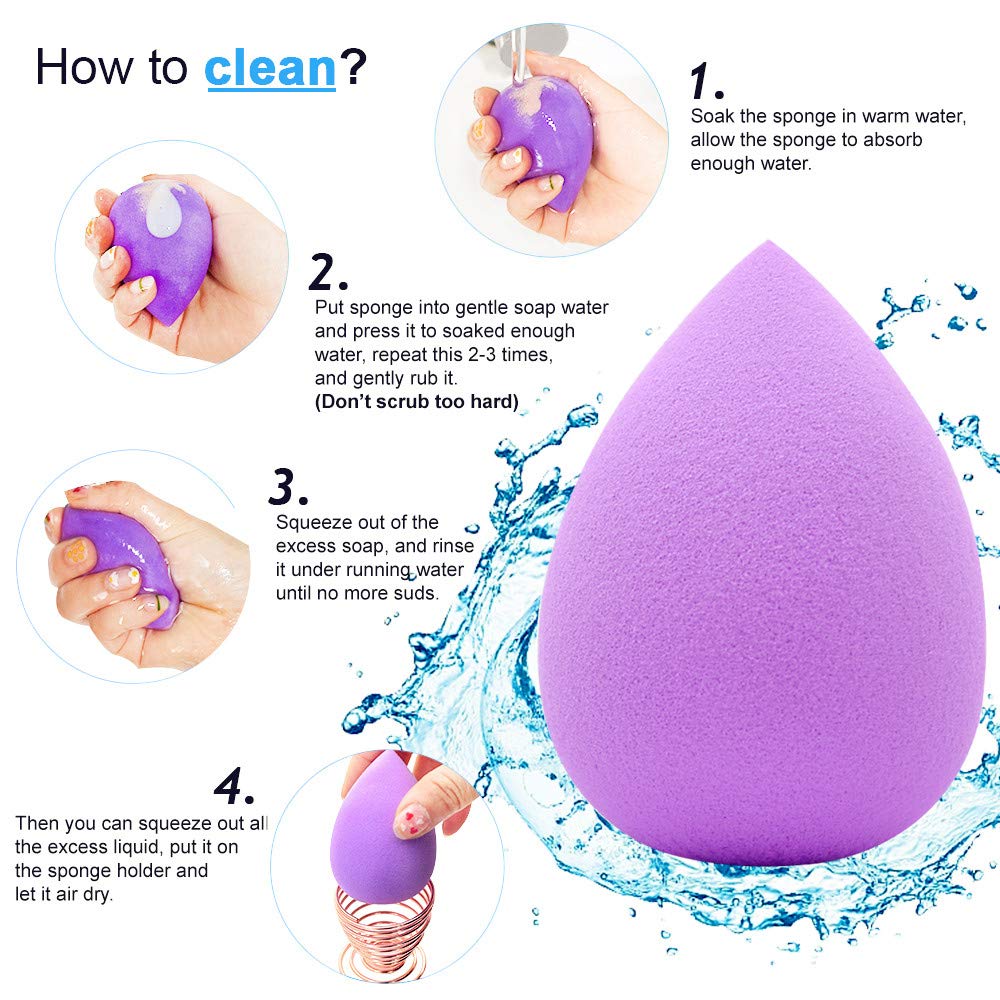 How to clean?

1.
Soak the sponge in warm water, allow the sponge to absorb enough water.

2.
Put sponge into gentle soap water and press it to soaked enough water, repeat this 2-3 times, and gently rub it.
(Don't scrub too hard)

3.
Squeeze out of the excess soap, and rinse it under running water until no more suds.

4.
Then you can squeeze out all the excess liquid, put it on the sponge holder and let it air dry.