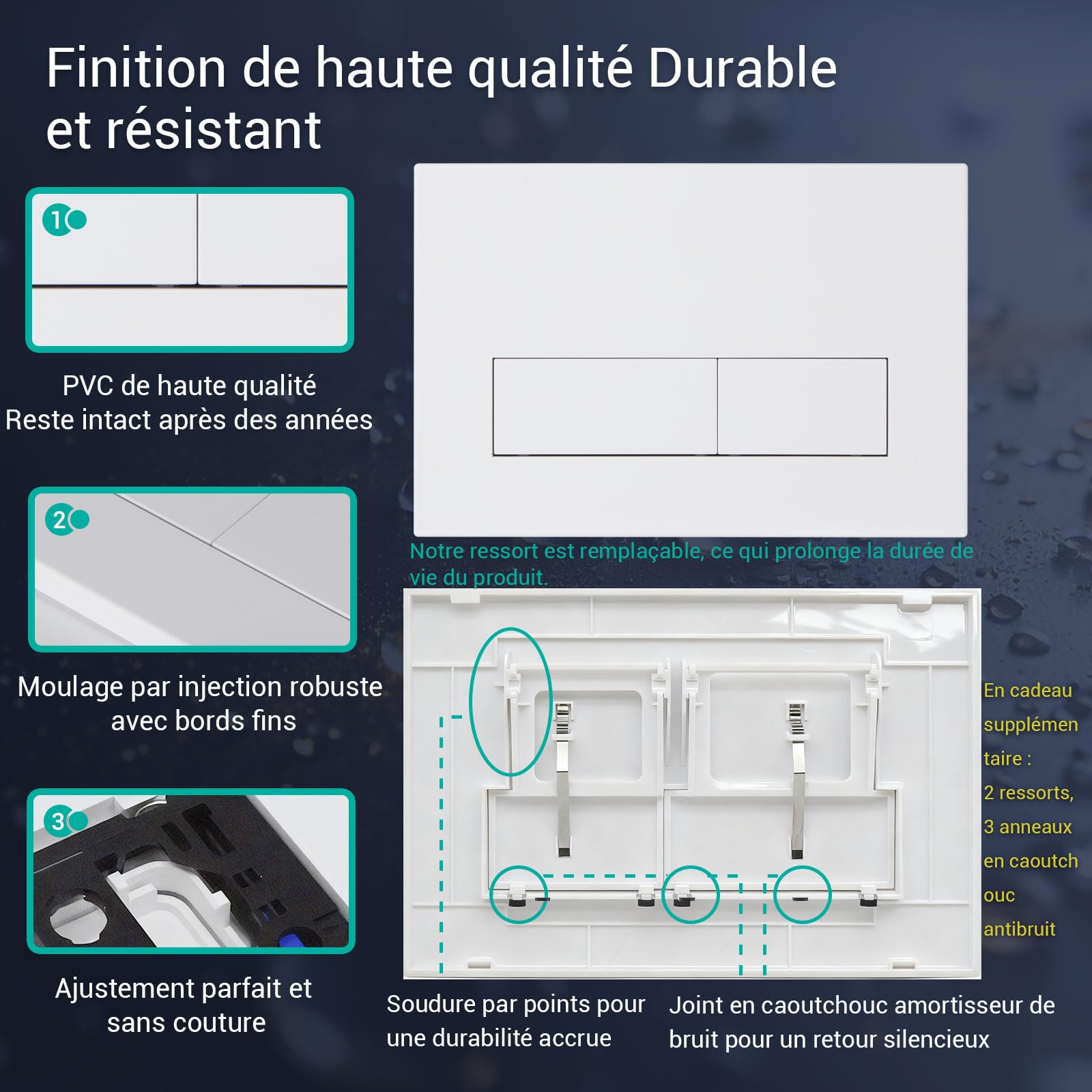 Finition de haute qualité Durable et résistant

1

PVC de haute qualité
Reste intact après des années

2

Moulage par injection robuste avec bords fins

3

Ajustement parfait et sans couture

Notre ressort est remplaçable, ce qui prolonge la durée de vie du produit.

En cadeau supplémentaire : 2 ressorts, 3 anneaux en caoutchouc antibruit

Soudure par points pour une durabilité accrue

Joint en caoutchouc amortisseur de bruit pour un retour silencieux