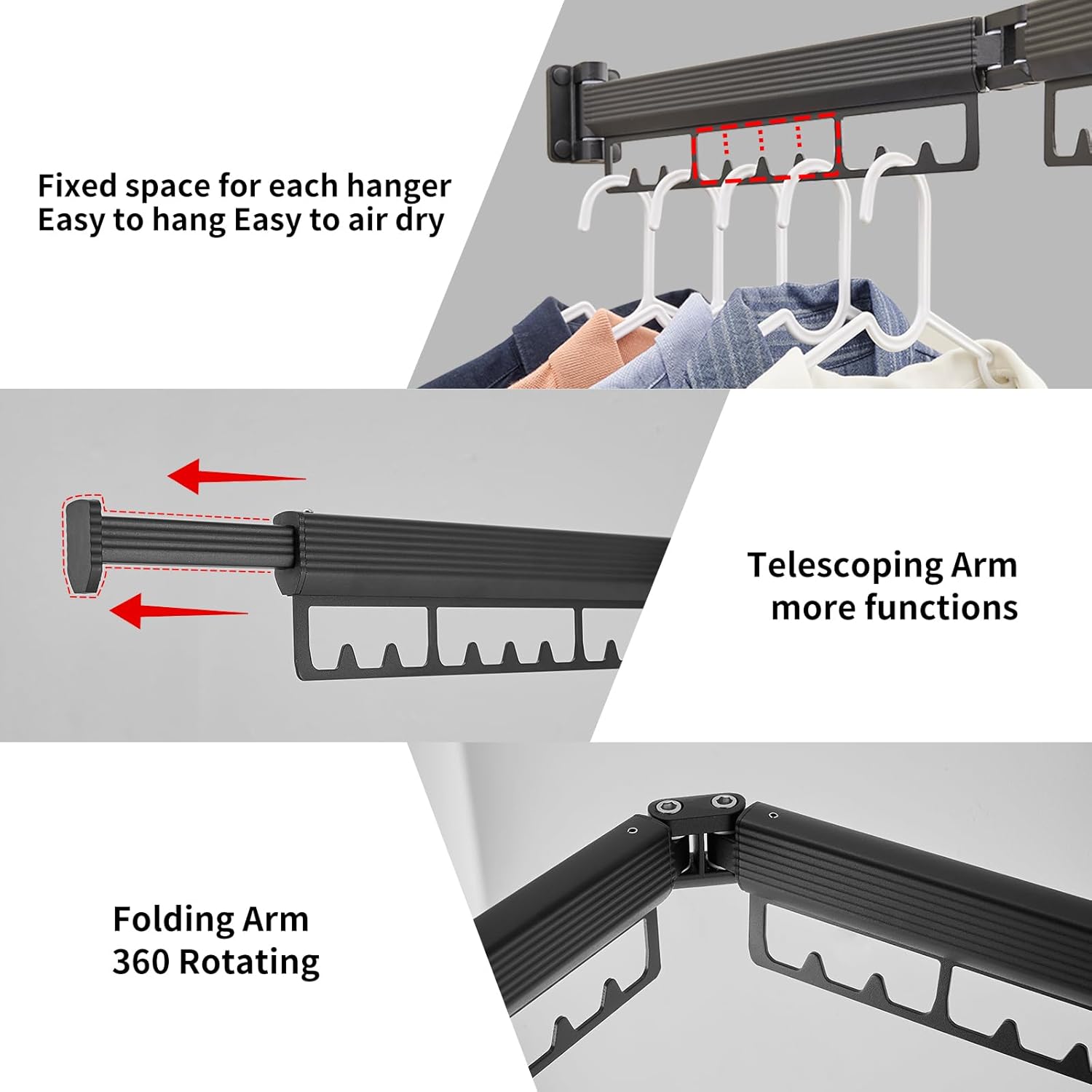 Fixed space for each hanger
Easy to hang Easy to air dry

Telescoping Arm
more functions

Folding Arm
360 Rotating