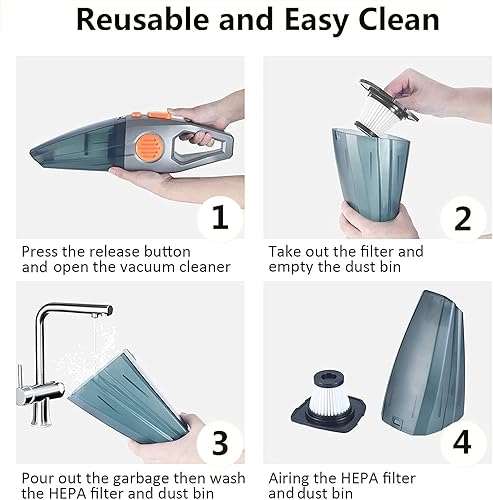 Reusable and Easy Clean

1

Press the release button and open the vacuum cleaner

2

Take out the filter and empty the dust bin

3

Pour out the garbage then wash the HEPA filter and dust bin

4

Airing the HEPA filter and dust bin