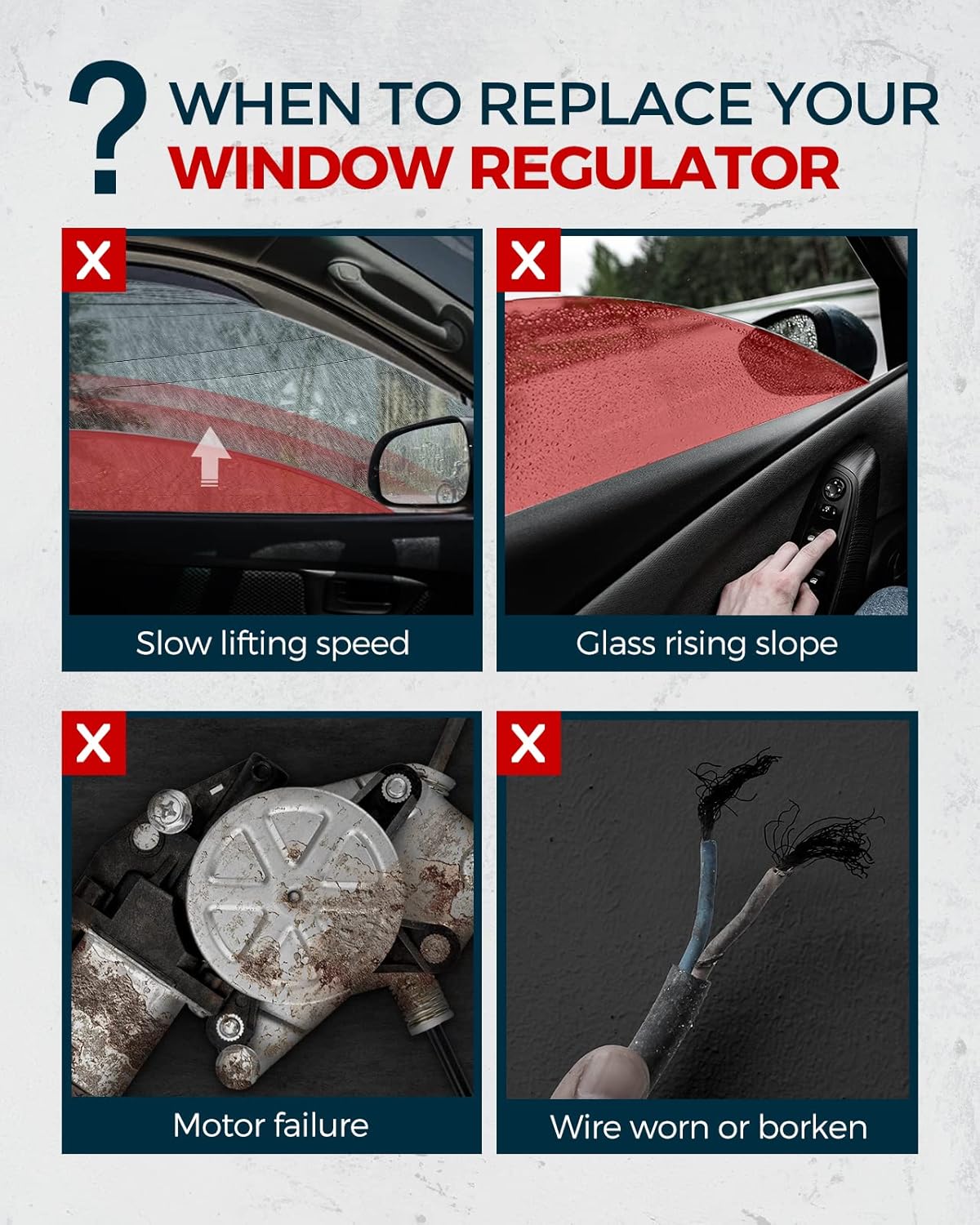 ? WHEN TO REPLACE YOUR WINDOW REGULATOR

X
Slow lifting speed

X
Glass rising slope

X
Motor failure

X
Wire worn or borken