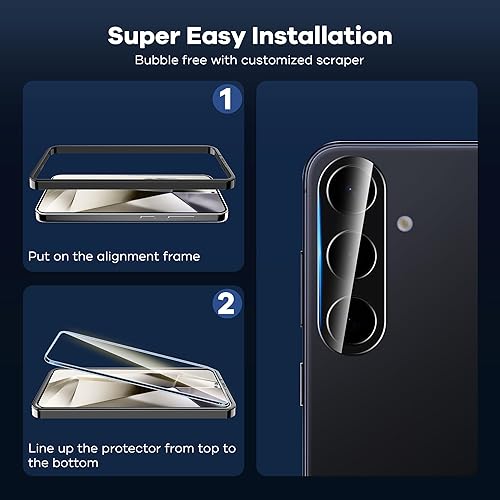 Super Easy Installation
Bubble free with customized scraper

1

Put on the alignment frame

2

Line up the protector from top to the bottom