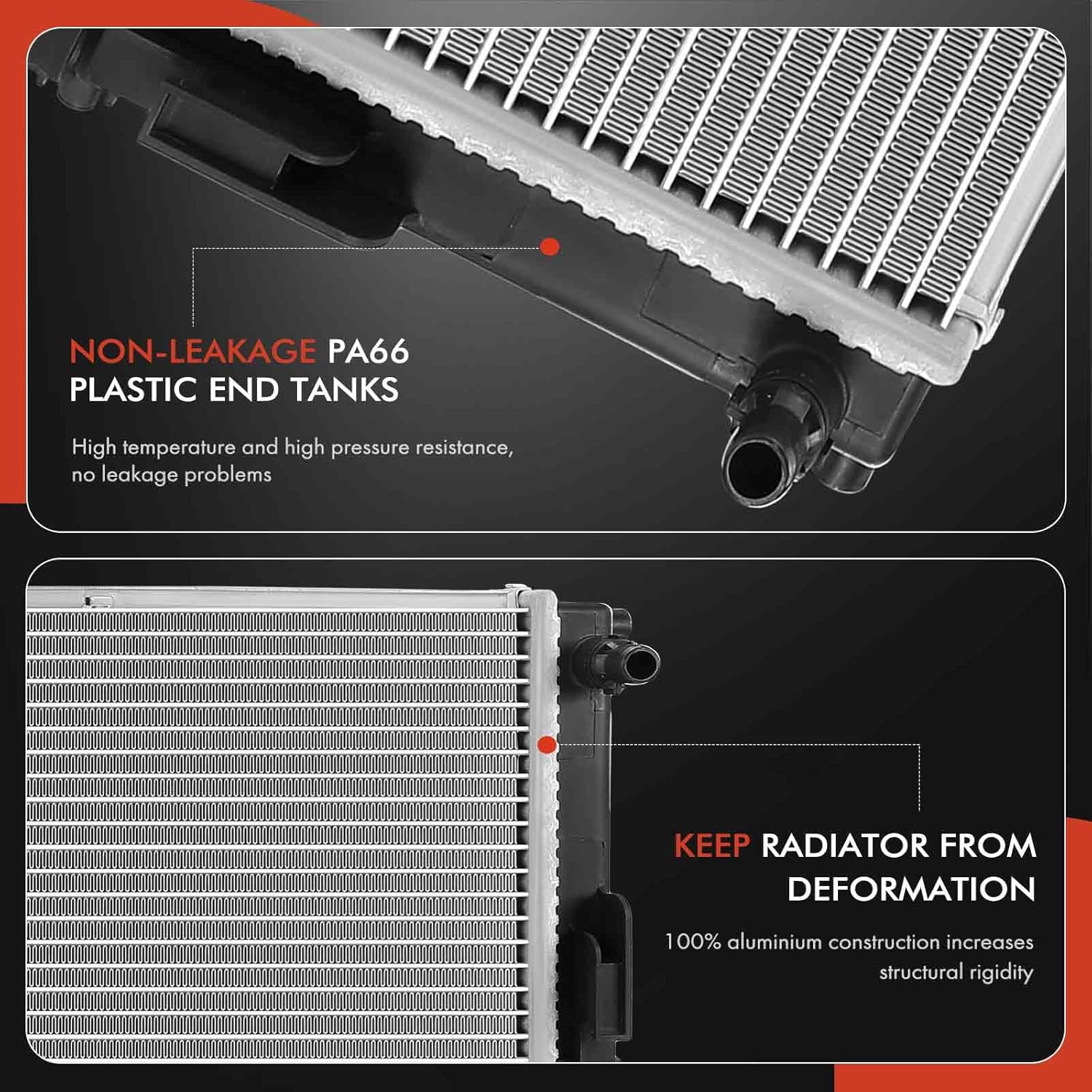 NON-LEAKAGE PA66 PLASTIC END TANKS

High temperature and high pressure resistance, no leakage problems

KEEP RADIATOR FROM DEFORMATION

100% aluminium construction increases structural rigidity