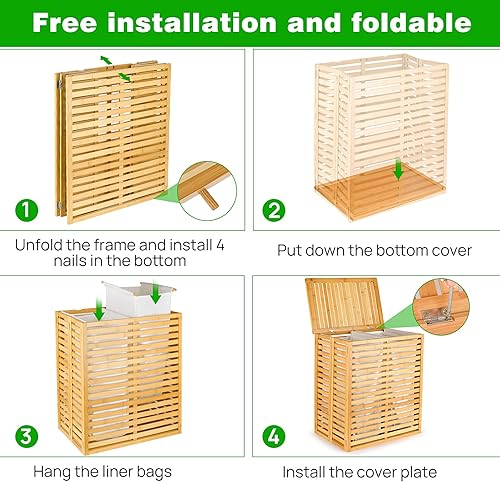 Free installation and foldable

1

Unfold the frame and install 4 nails in the bottom

2

Put down the bottom cover

3

Hang the liner bags

4

Install the cover plate