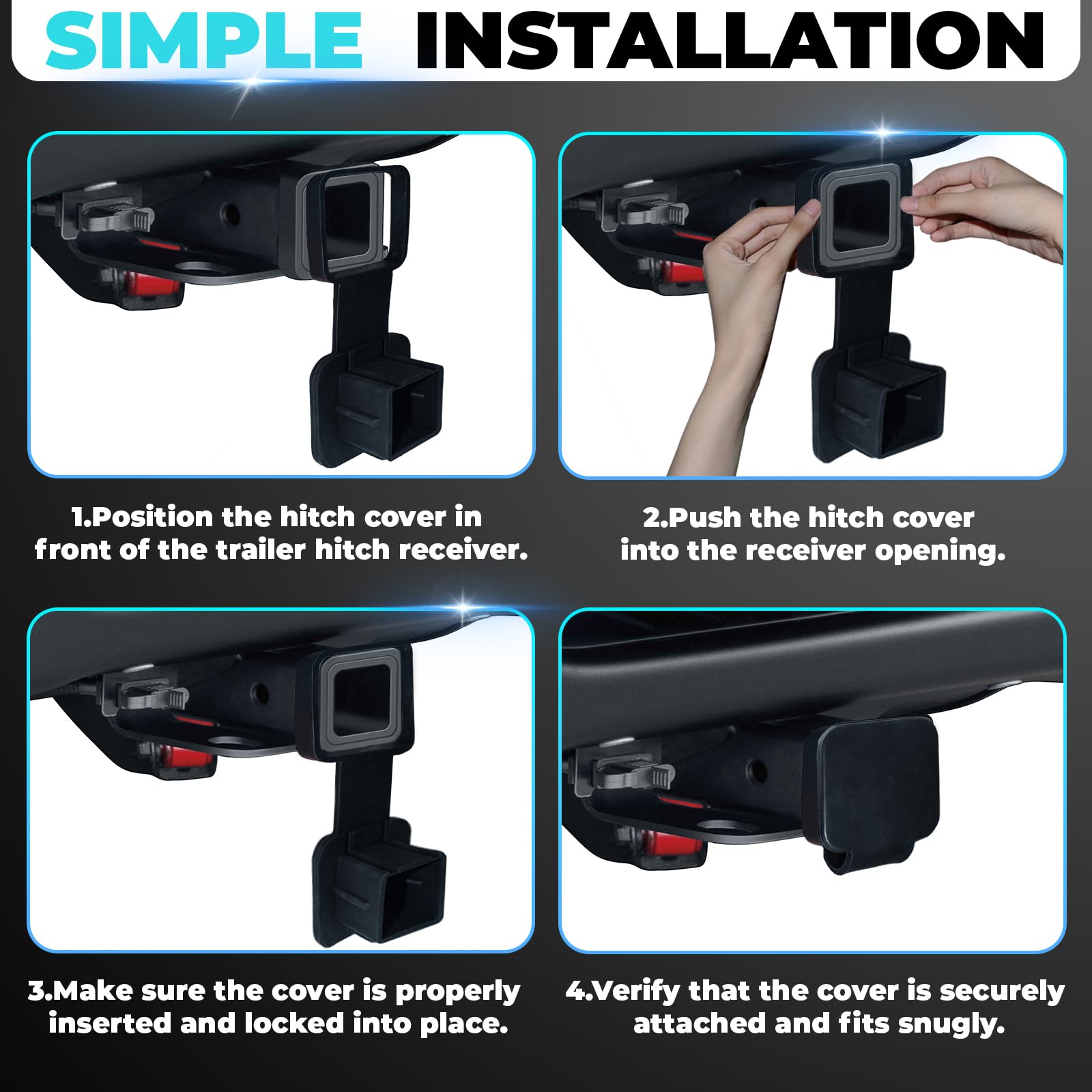 SIMPLE INSTALLATION

1.Position the hitch cover in front of the trailer hitch receiver.

2.Push the hitch cover into the receiver opening.

3.Make sure the cover is properly inserted and locked into place.

4.Verify that the cover is securely attached and fits snugly.