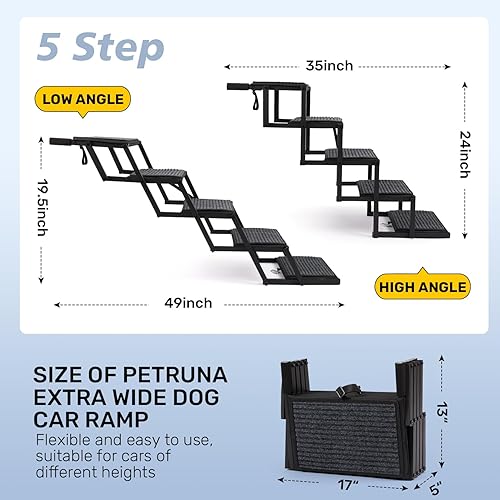 5 Step

LOW ANGLE

35inch

24inch

19.5inch

49inch

HIGH ANGLE

SIZE OF PETRUNA EXTRA WIDE DOG CAR RAMP

Flexible and easy to use, suitable for cars of different heights

13"

17"

5"