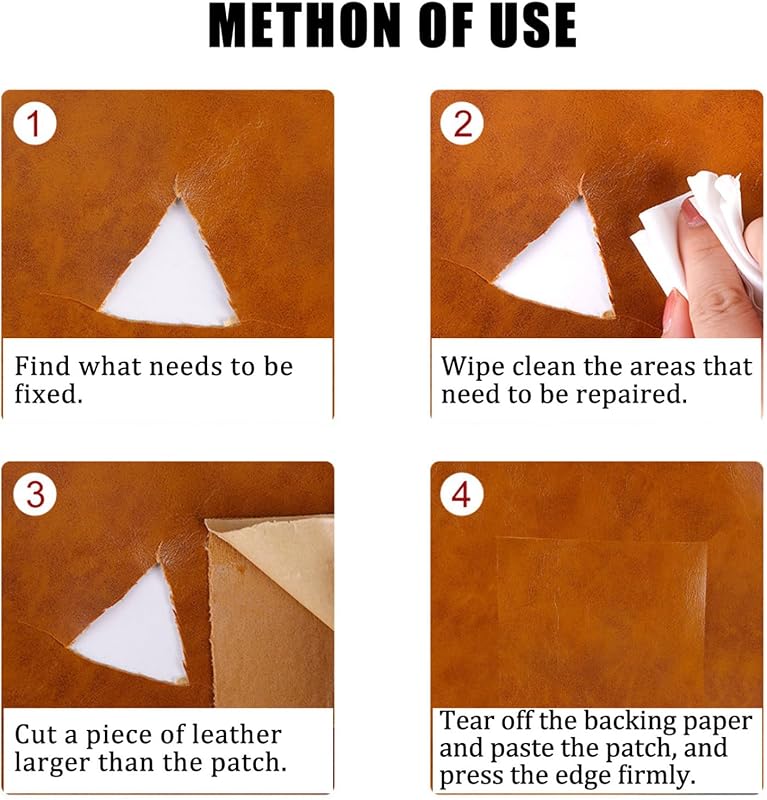 METHON OF USE

1

Find what needs to be fixed.

2

Wipe clean the areas that need to be repaired.

3

Cut a piece of leather larger than the patch.

4

Tear off the backing paper and paste the patch, and press the edge firmly.