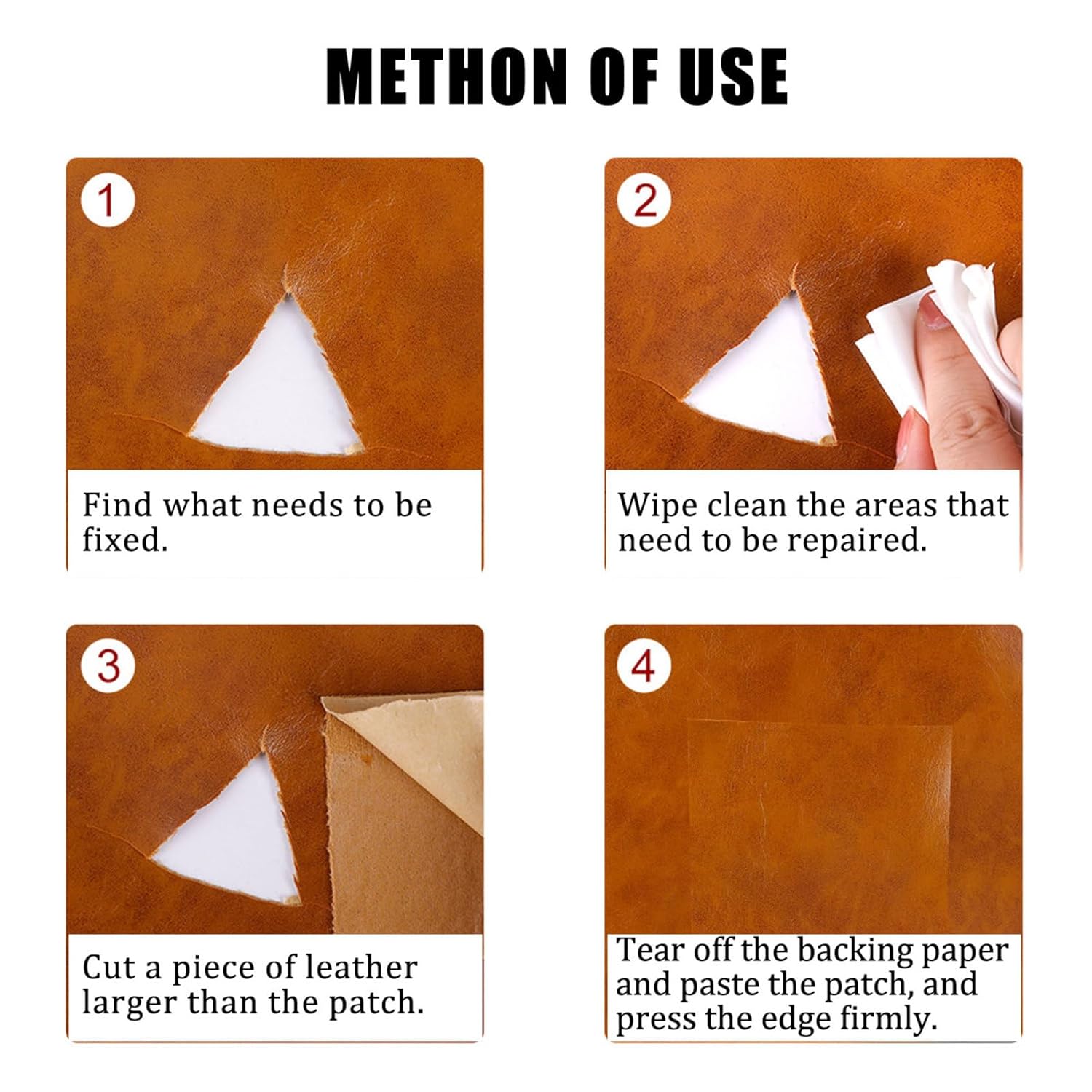 METHON OF USE

1

Find what needs to be fixed.

2

Wipe clean the areas that need to be repaired.

3

Cut a piece of leather larger than the patch.

4

Tear off the backing paper and paste the patch, and press the edge firmly.