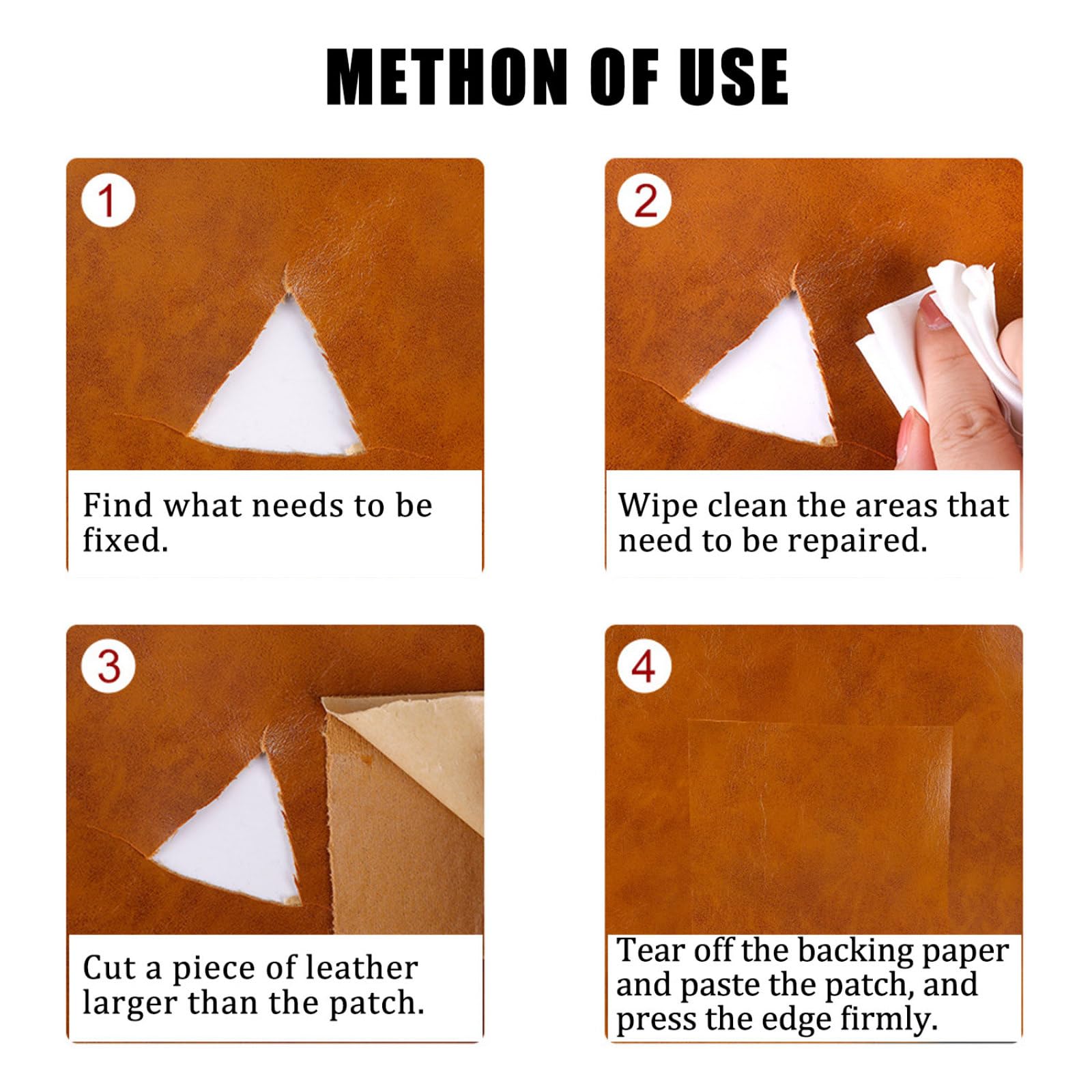 METHON OF USE

1

Find what needs to be fixed.

2

Wipe clean the areas that need to be repaired.

3

Cut a piece of leather larger than the patch.

4

Tear off the backing paper and paste the patch, and press the edge firmly.