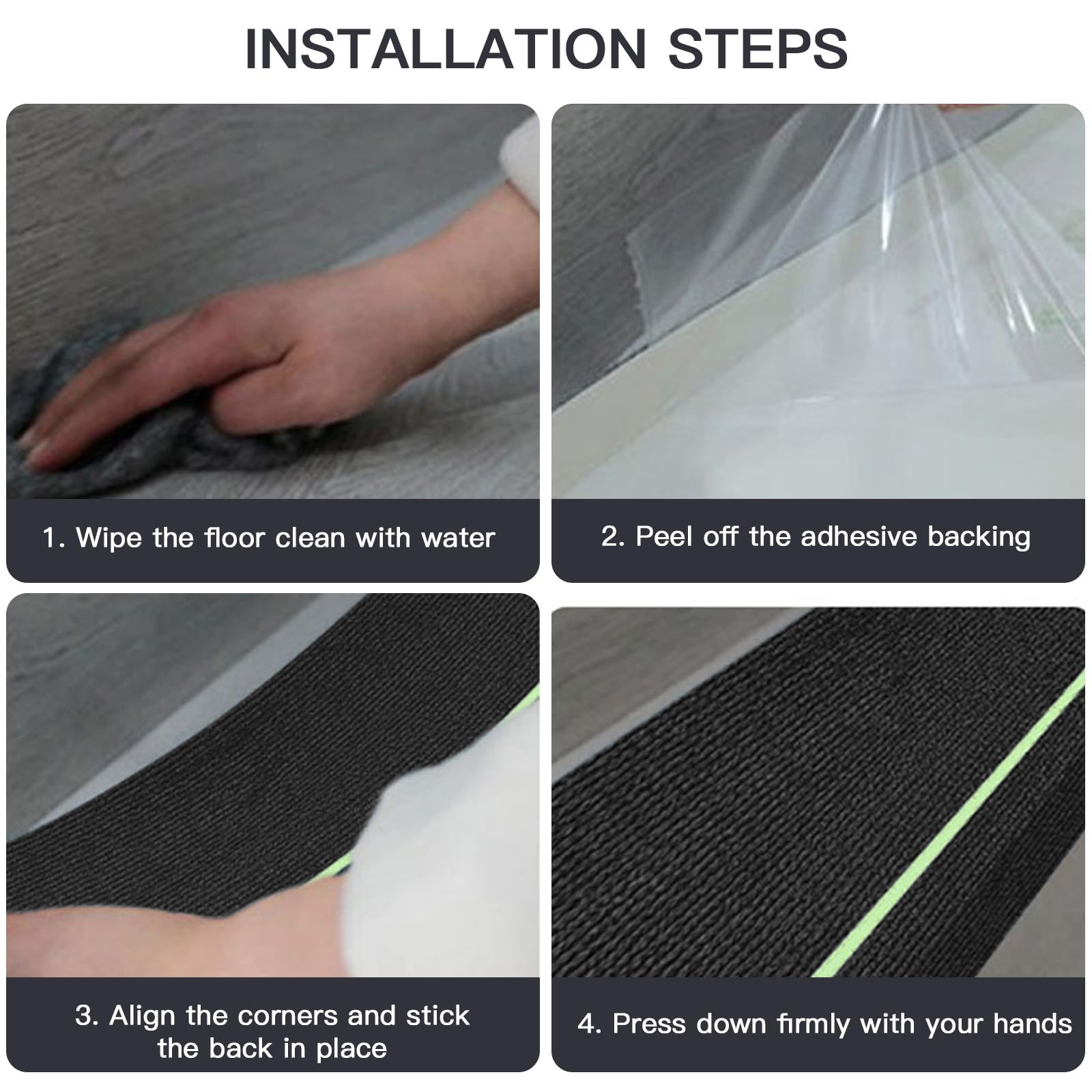 INSTALLATION STEPS

1. Wipe the floor clean with water

2. Peel off the adhesive backing

3. Align the corners and stick the back in place

4. Press down firmly with your hands