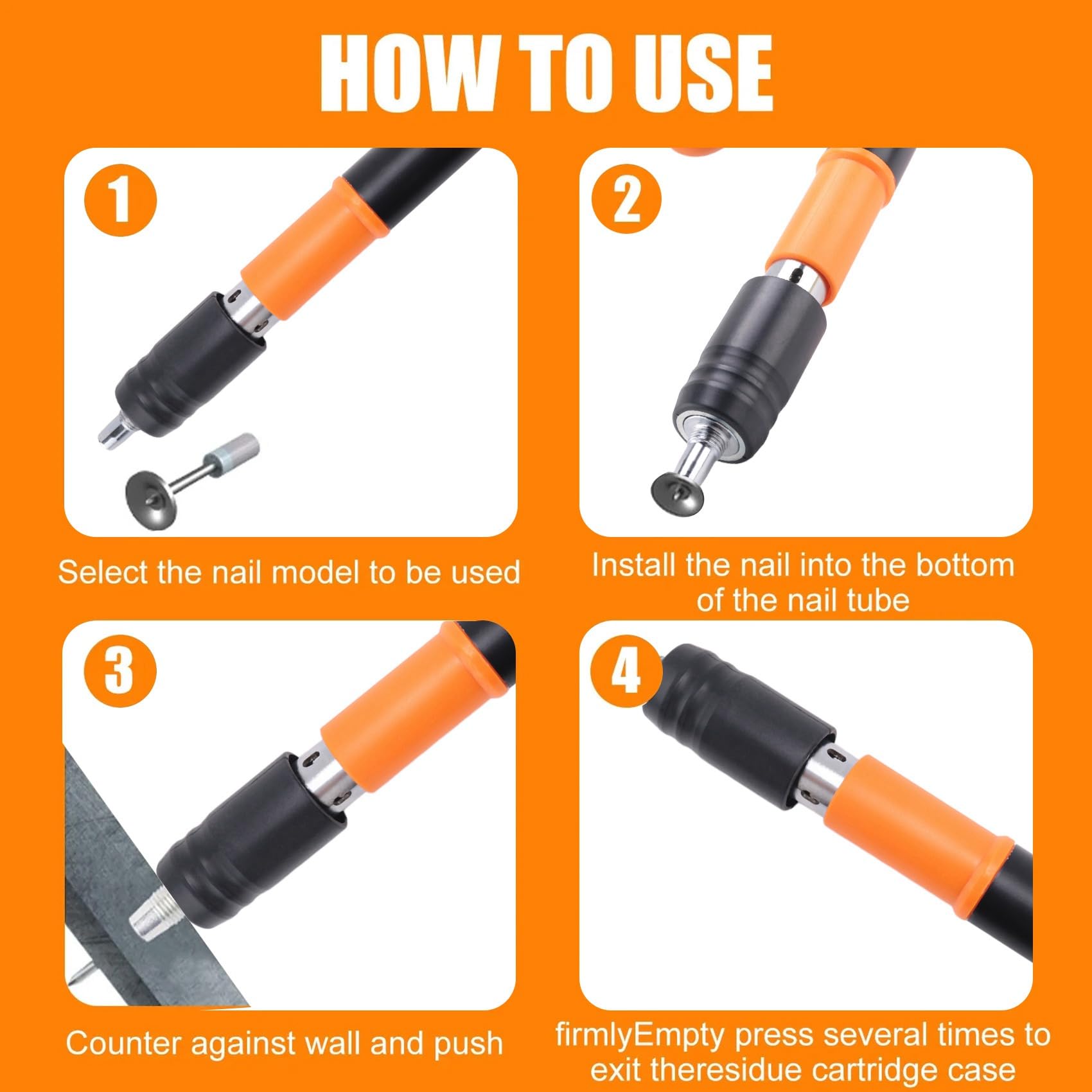 HOW TO USE

1

Select the nail model to be used

2

Install the nail into the bottom of the nail tube

3

Counter against wall and push

4

firmlyEmpty press several times to exit theresidue cartridge case