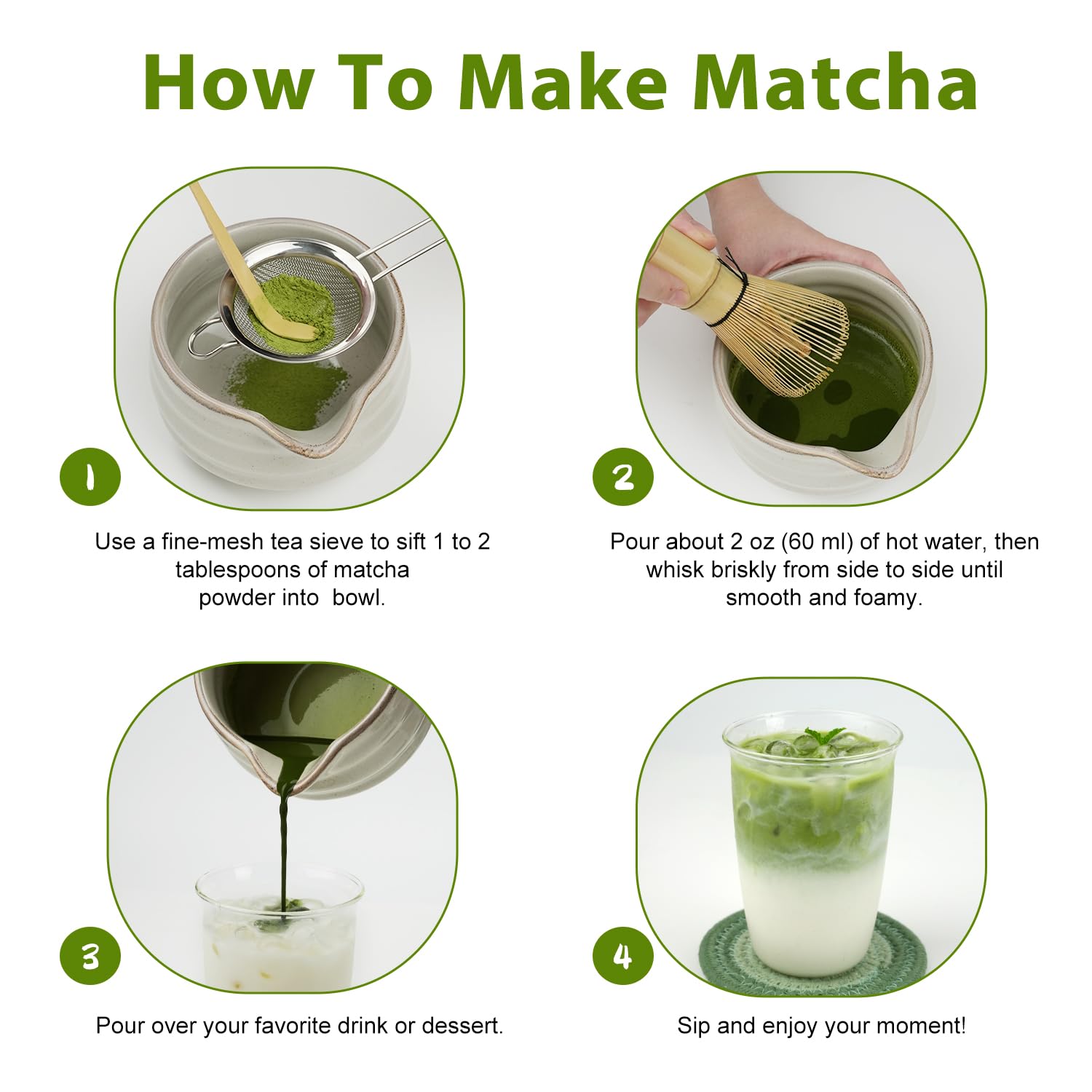 How To Make Matcha

1

Use a fine-mesh tea sieve to sift 1 to 2 tablespoons of matcha powder into  bowl.

2

Pour about 2 oz (60 ml) of hot water, then whisk briskly from side to side until smooth and foamy.

3

Pour over your favorite drink or dessert.

4

Sip and enjoy your moment!