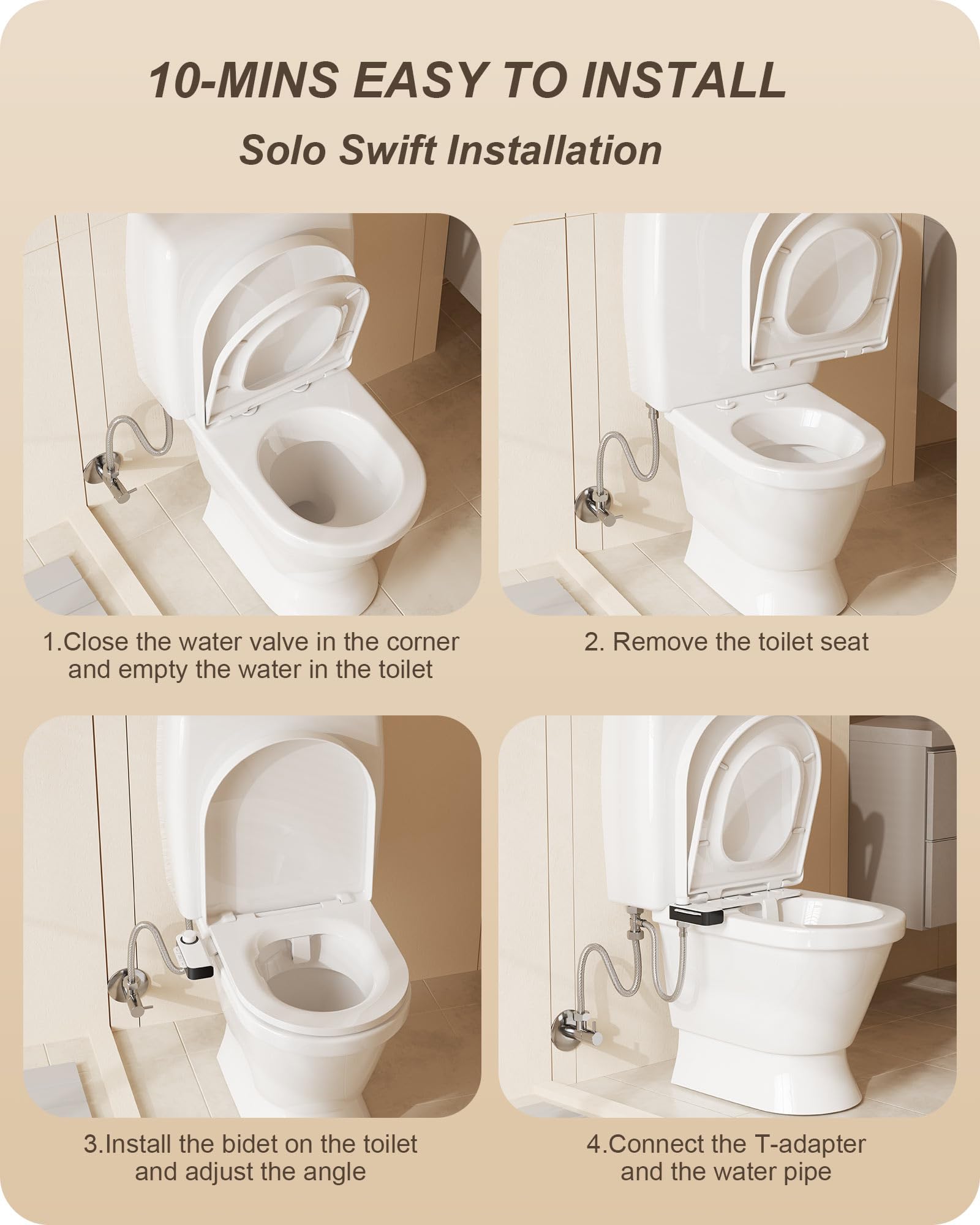 10-MINS EASY TO INSTALL

Solo Swift Installation

1.Close the water valve in the corner and empty the water in the toilet

2. Remove the toilet seat

3.Install the bidet on the toilet and adjust the angle

4.Connect the T-adapter and the water pipe