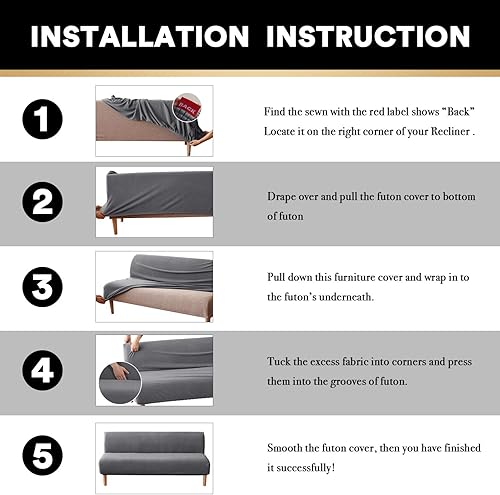 INSTALLATION INSTRUCTION

1

BACK

Find the sewn with the red label shows "Back" Locate it on the right corner of your Recliner .

2

Drape over and pull the futon cover to bottom of futon

3

Pull down this furniture cover and wrap in to the futon's underneath.

4

Tuck the excess fabric into corners and press them into the grooves of futon.

5

Smooth the futon cover, then you have finished it successfully!