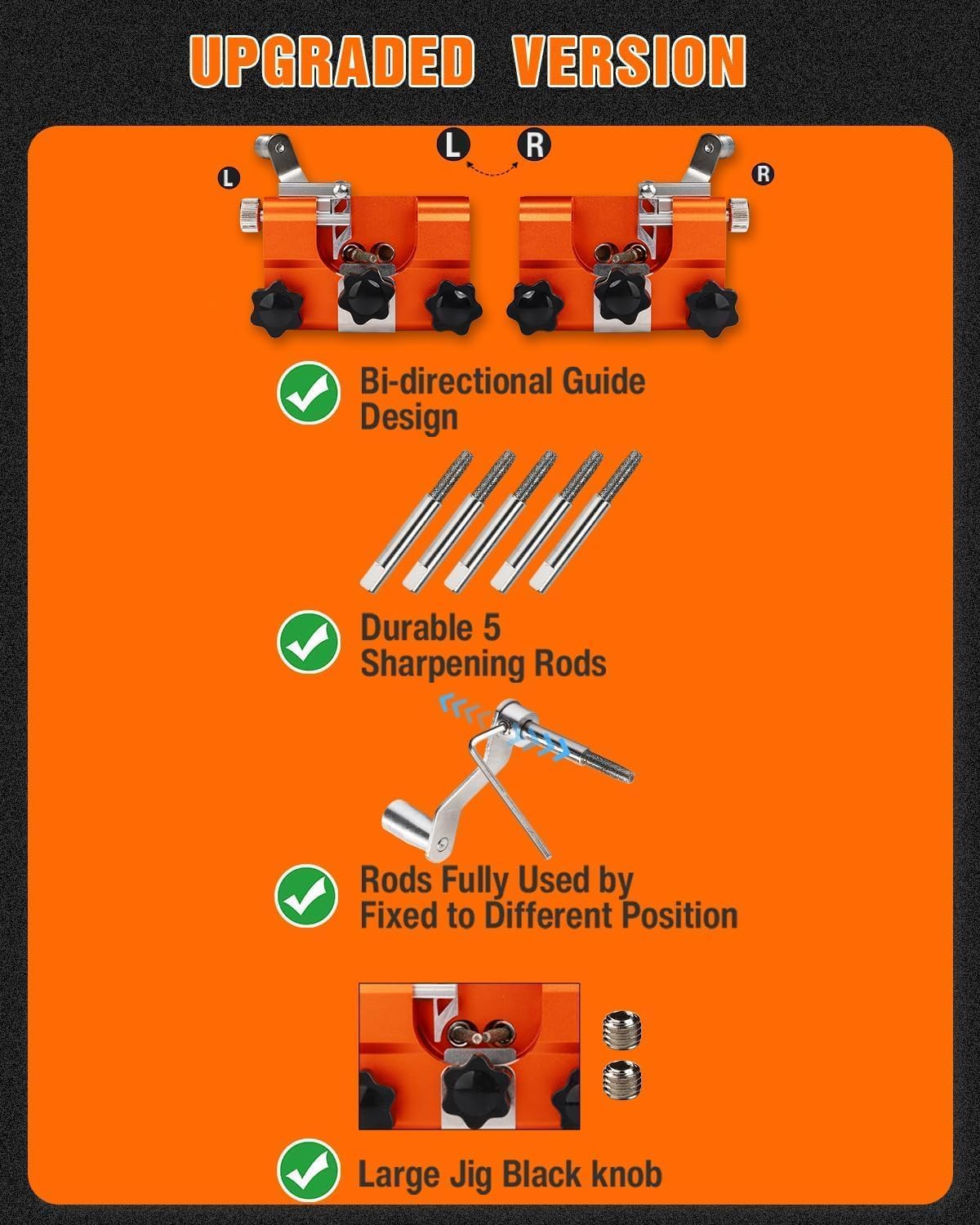 UPGRADED VERSION

L

L

R

R

Bi-directional Guide Design

Durable 5 Sharpening Rods

Rods Fully Used by Fixed to Different Position

Large Jig Black knob