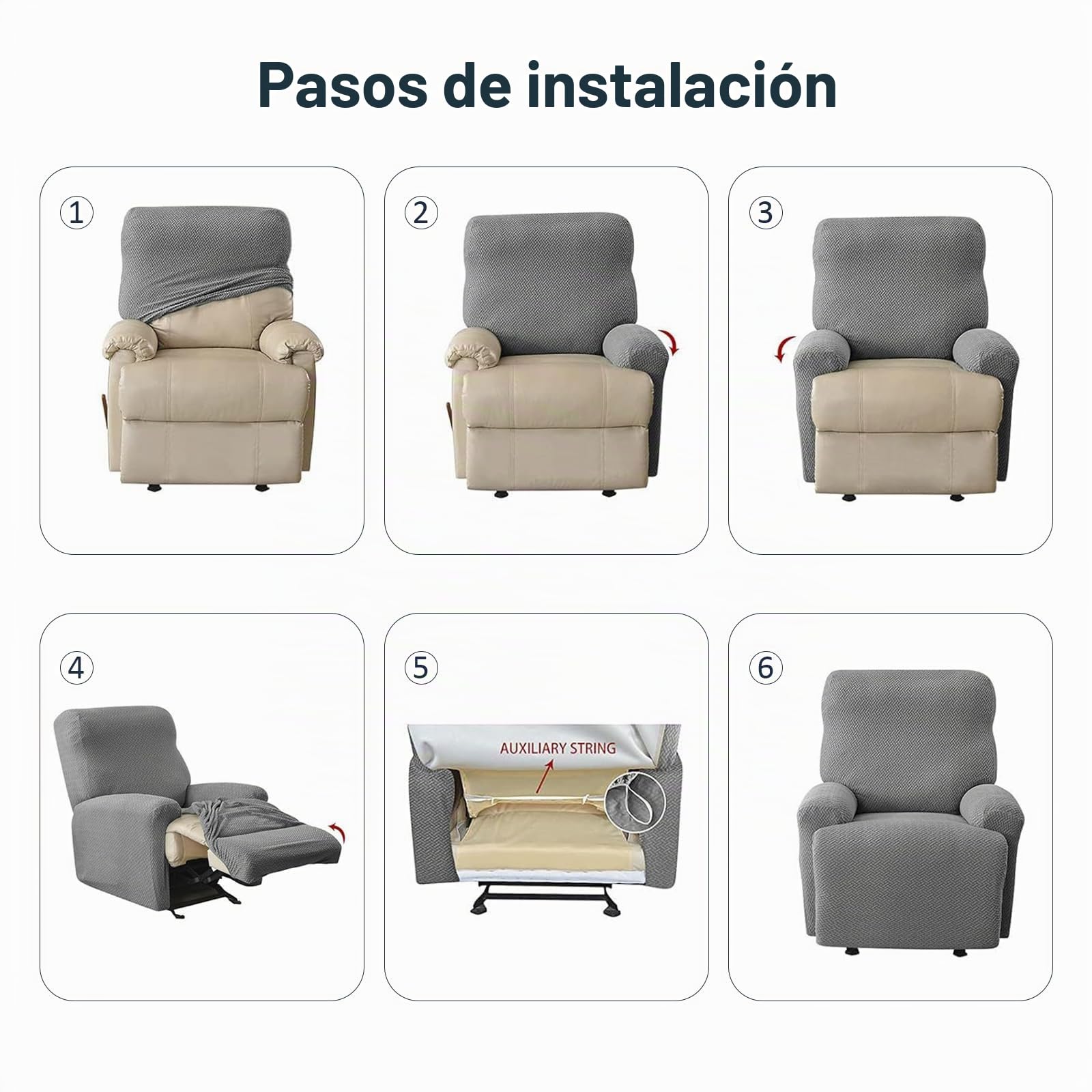 Pasos de instalación

1

2

3

4

5

AUXILIARY STRING

6