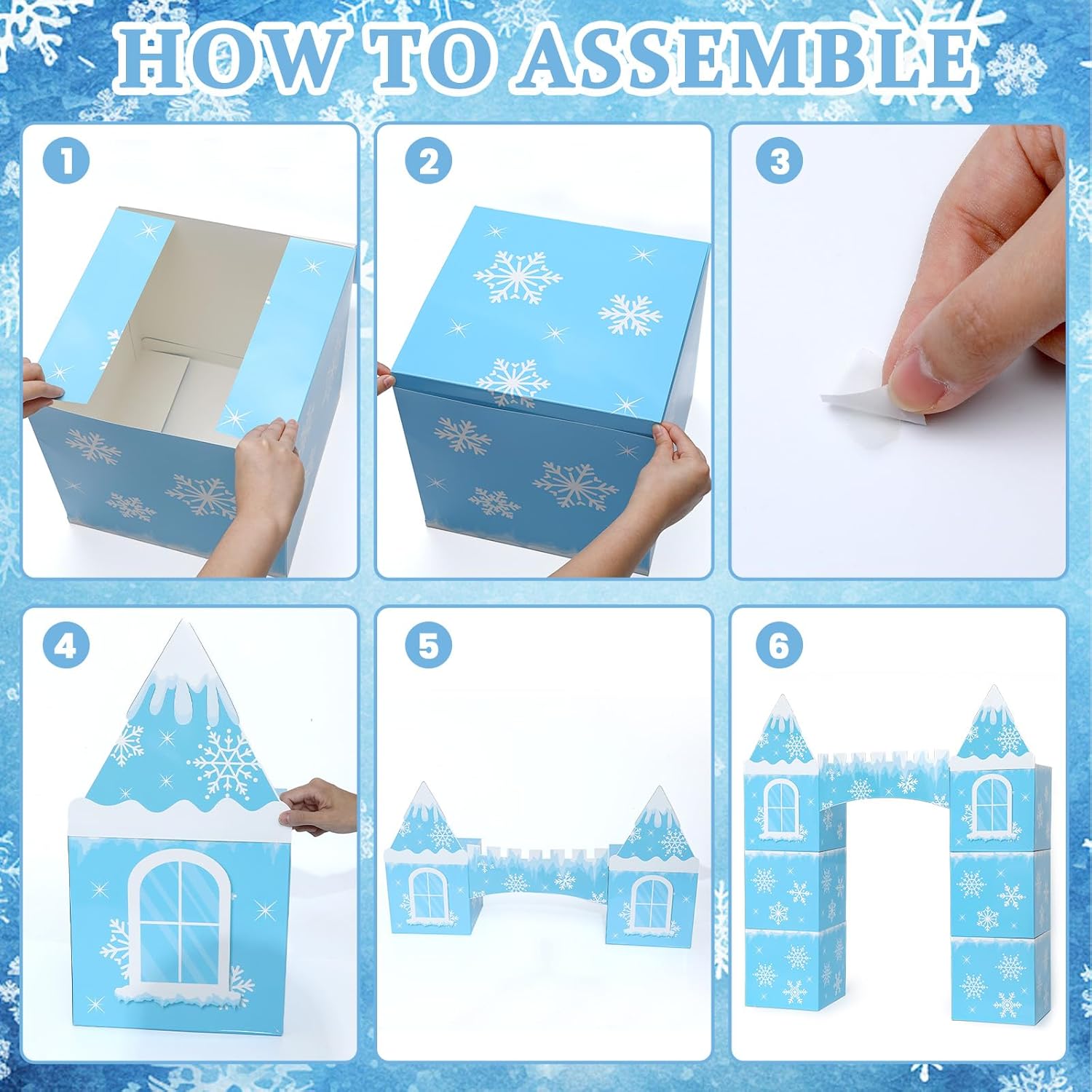 HOW TO ASSEMBLE

1

2

3

4

5

6