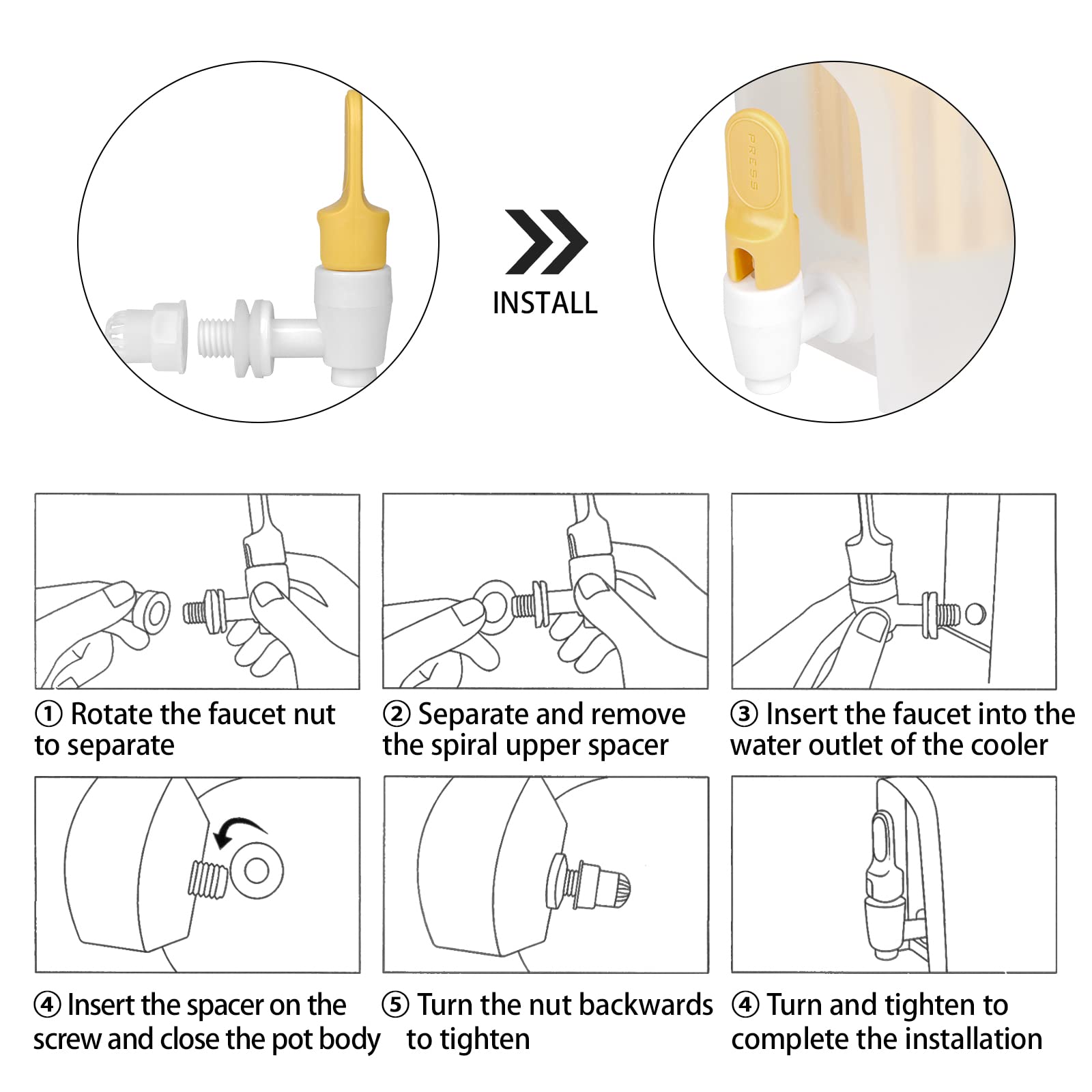 PRESS

INSTALL

① Rotate the faucet nut to separate

② Separate and remove the spiral upper spacer

③ Insert the faucet into the water outlet of the cooler

④ Insert the spacer on the screw and close the pot body

⑤ Turn the nut backwards to tighten

④ Turn and tighten to complete the installation