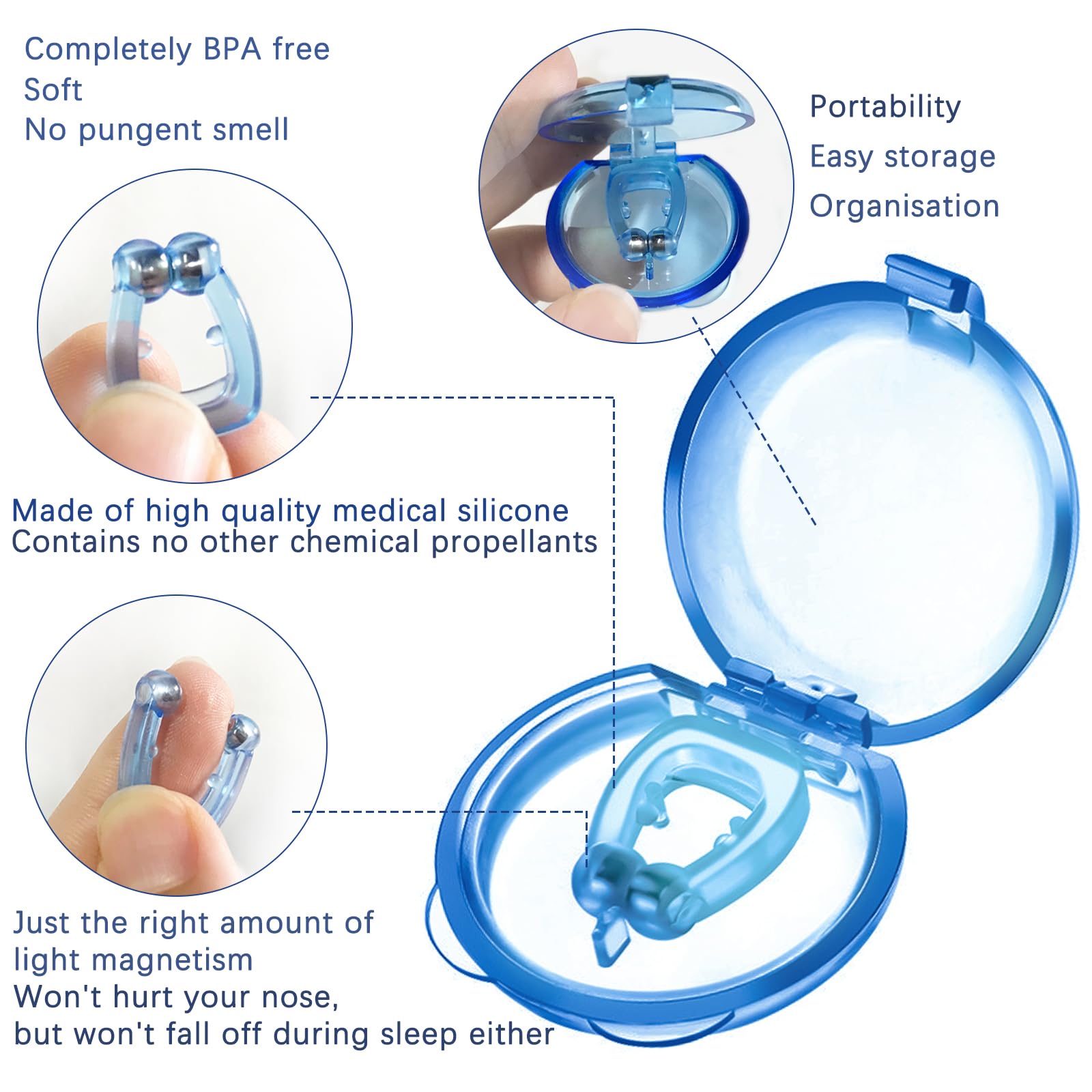 Completely BPA free
Soft
No pungent smell

Portability
Easy storage
Organisation

Made of high quality medical silicone
Contains no other chemical propellants

Just the right amount of light magnetism
Won't hurt your nose, but won't fall off during sleep either